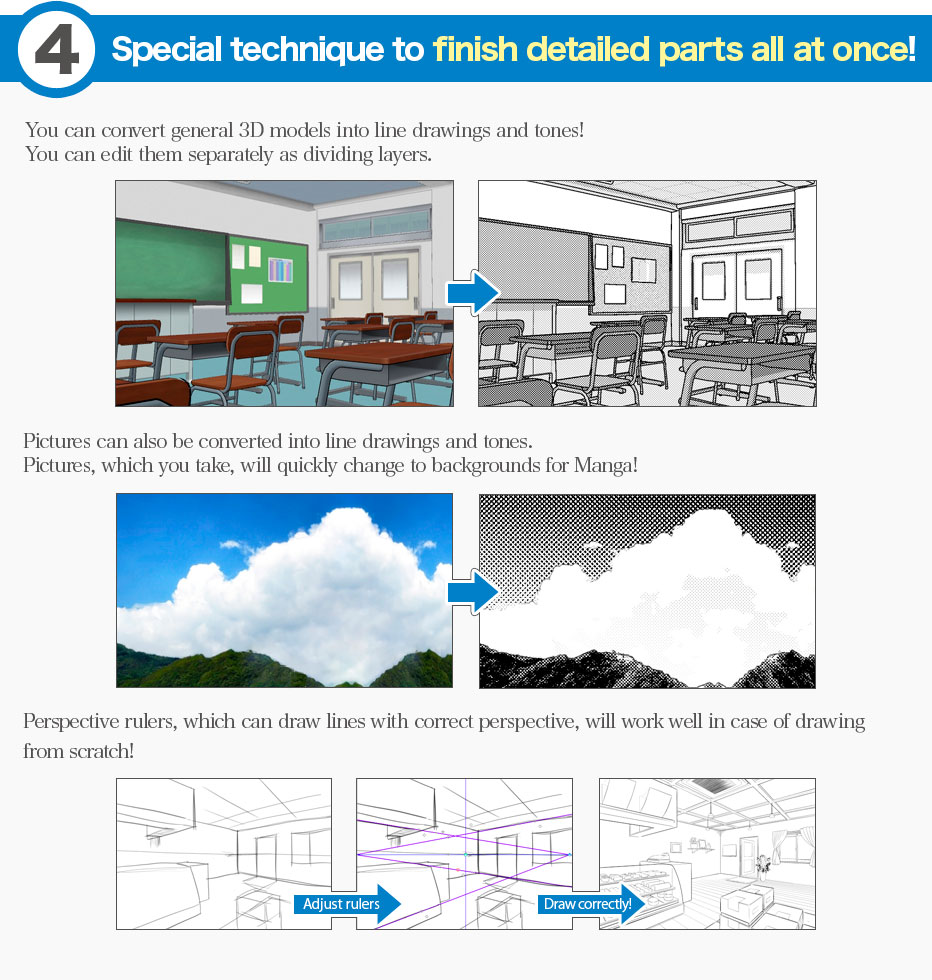 4 Special technique to finish detailed parts all at once!

You can convert general 3D models into line drawings and tones!
You can edit them separately as dividing layers.

Pictures can also be converted into line drawings and tones.
Pictures, which you take, will quickly change to backgrounds for Manga!

Perspective rulers, which can draw lines with correct perspective, will work well in case of drawing from scratch!

Adjust rulers

Draw correctly!