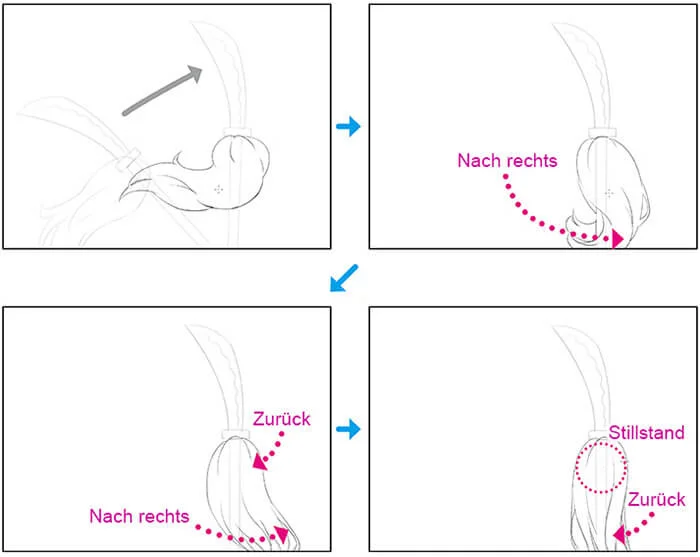 Nach rechts

Zurück

Nach rechts

Stillstand

Zurück