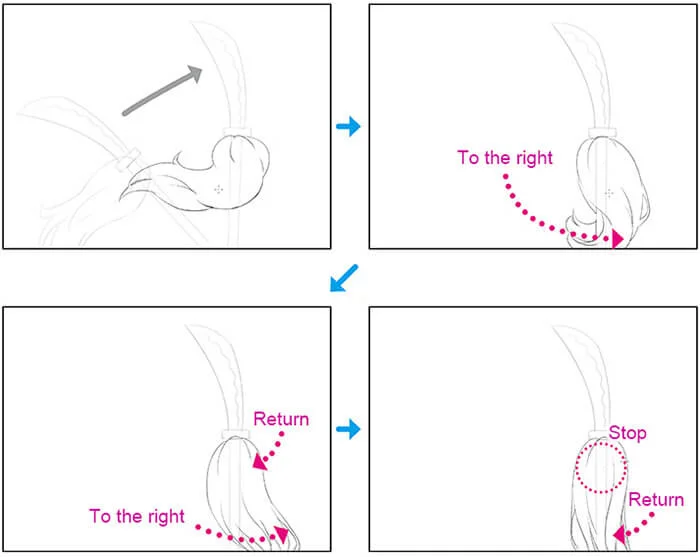 To the right

Return

To the right

Stop

Return