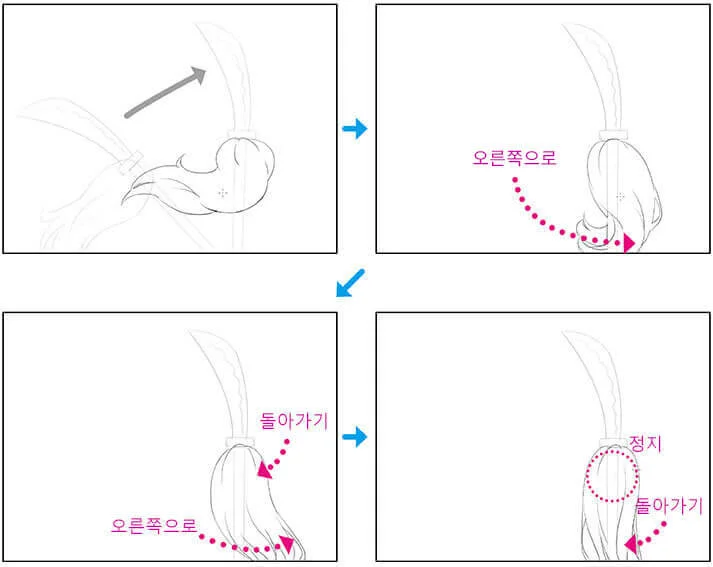 오른쪽으로

돌아가기

오른쪽으로

정지

돌아가기