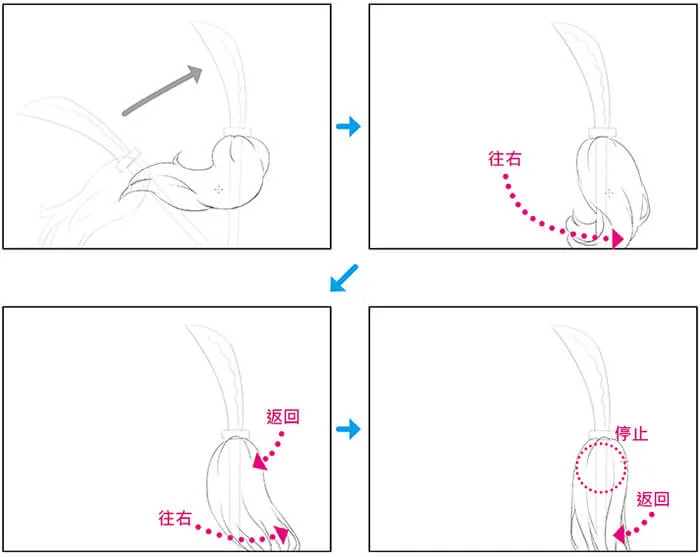 往右

返回

往右

停止

返回