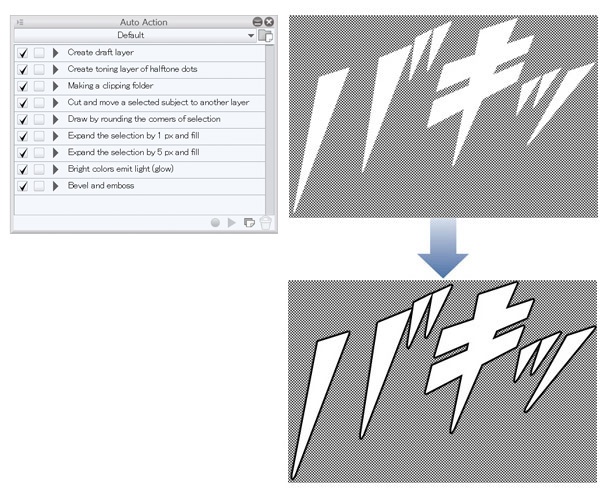 Auto Action
Default
Create draft layer
Create toning layer of halftone dots
Making a clipping folder
Cut and move a selected subject to another layer
Draw by rounding the corners of selection
Expand the selection by 1 px and fill
Expand the selection by 5 px and fill
Bright colors emit light (glow)
Bevel and emboss

バキッ

バキッ