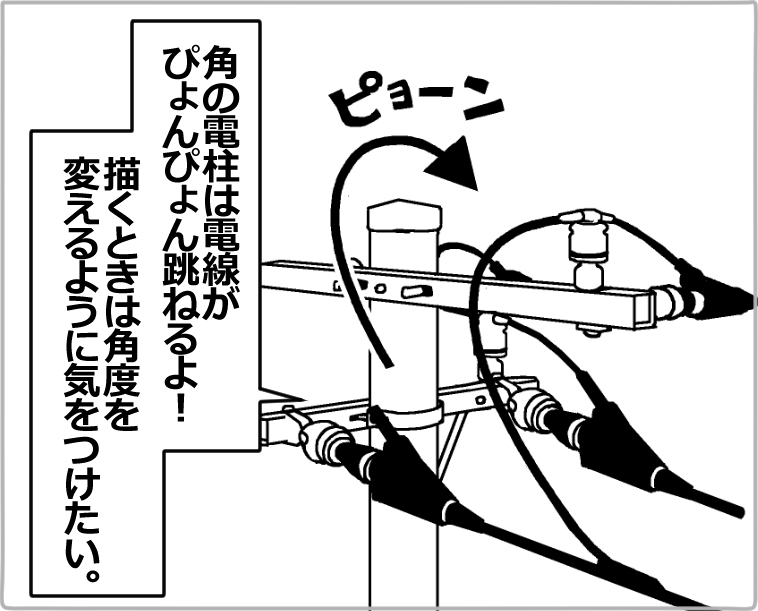 角の電柱は電線がぴょんぴょん跳ねるよ！

描くときは角度を変えるように気をつけたい。

ピョーン