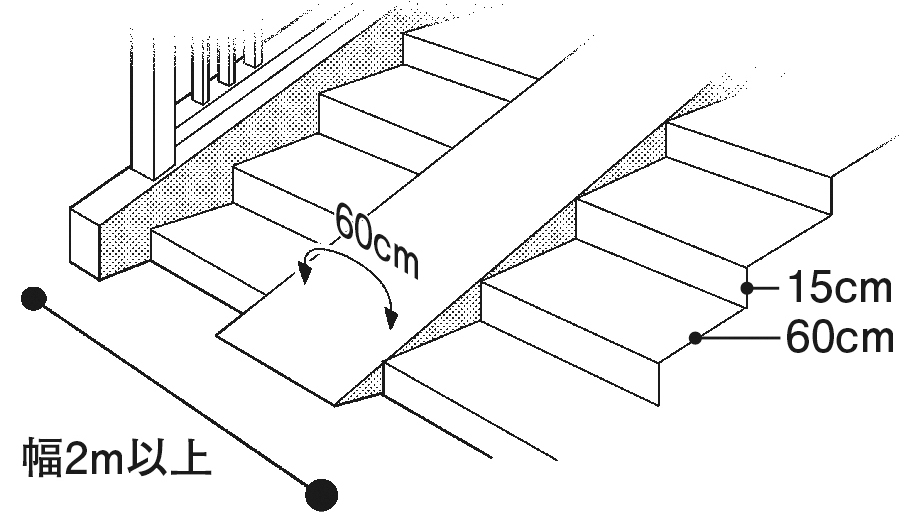 60cm
15cm
60cm
幅2m以上