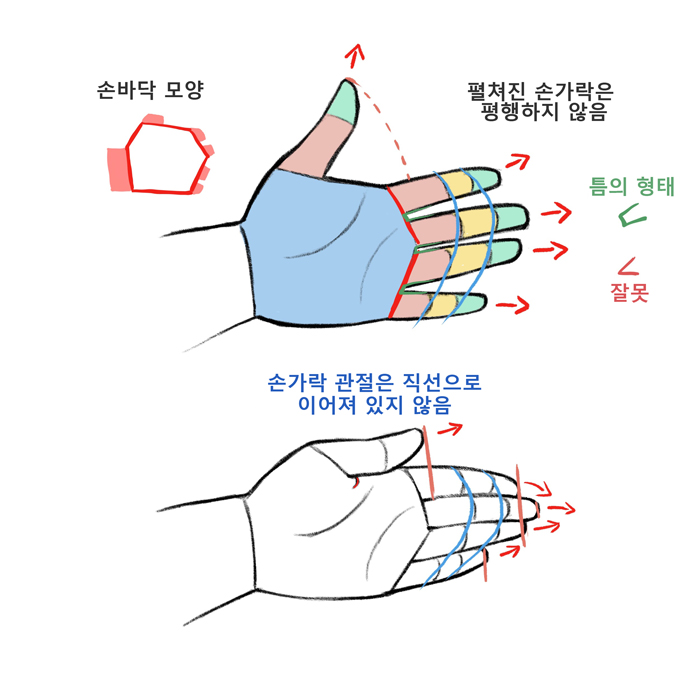 손바닥 모양

펼쳐진 손가락은
평행하지 않음

틈의 형태

잘못

손가락 관절은 직선으로
이어져 있지 않음