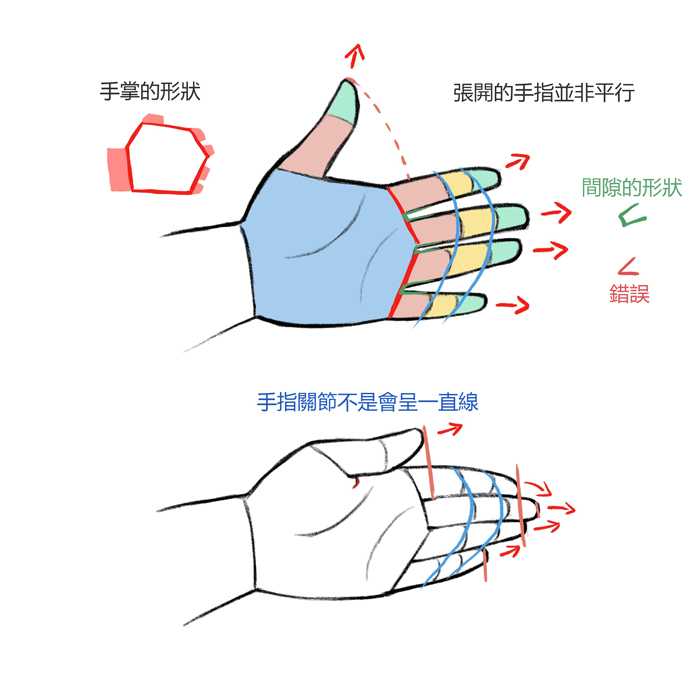 手掌的形狀

張開的手指並非平行

間隙的形狀

錯誤

手指關節不是會呈一直線