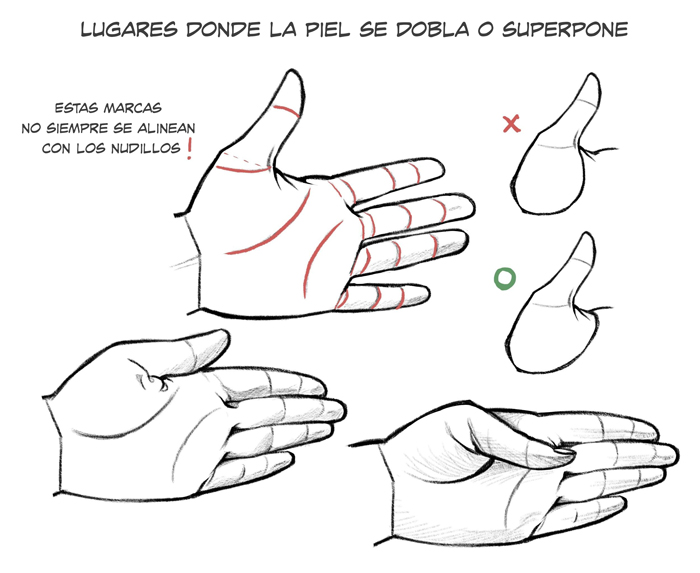 LUGARES DONDE LA PIEL SE DOBLA O SUPERPONE

ESTAS MARCAS NO SIEMPRE SE ALINEAN CON LOS NUDILLOS !

X

O