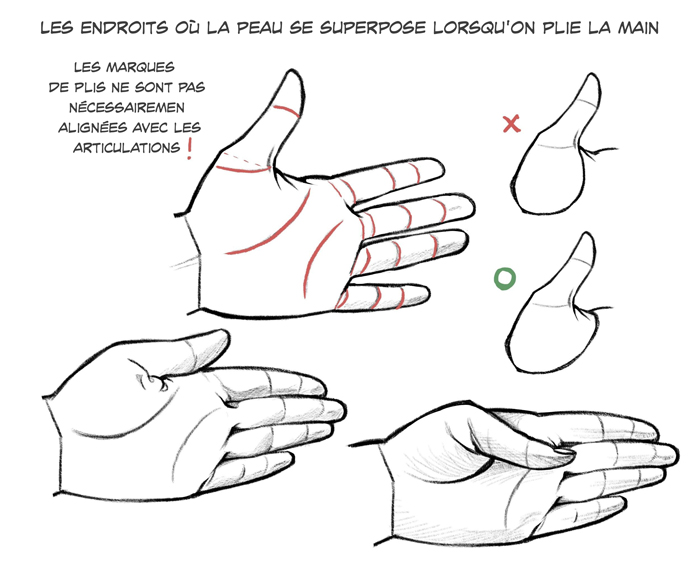 LES ENDROITS OÙ LA PEAU SE SUPERPOSE LORSQU'ON PLIE LA MAIN

LES MARQUES DE PLIS NE SONT PAS NÉCESSAIREMEN ALIGNÉES AVEC LES ARTICULATIONS !

X

O