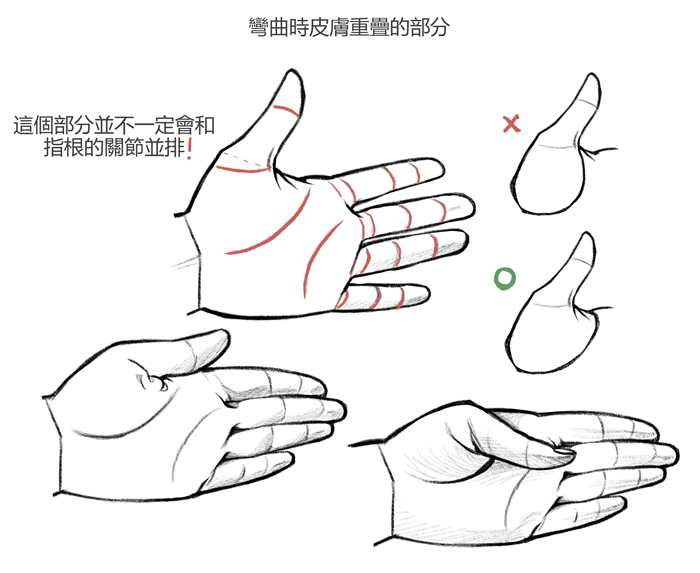 彎曲時皮膚重疊的部分

這個部分並不一定會和指根的關節並排!

×

○