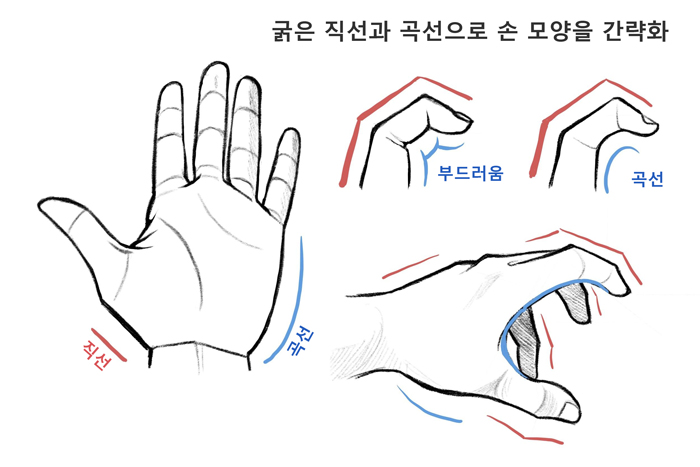 굵은 직선과 곡선으로 손 모양을 간략화

부드러움

곡선

직선

곡선