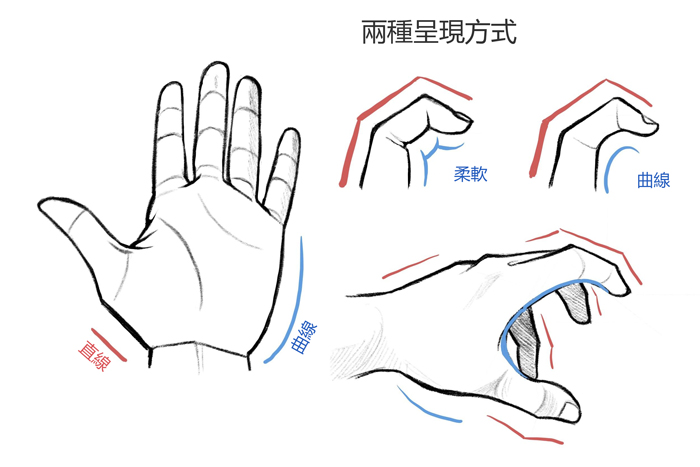 兩種呈現方式

柔軟

曲線

直線

曲線