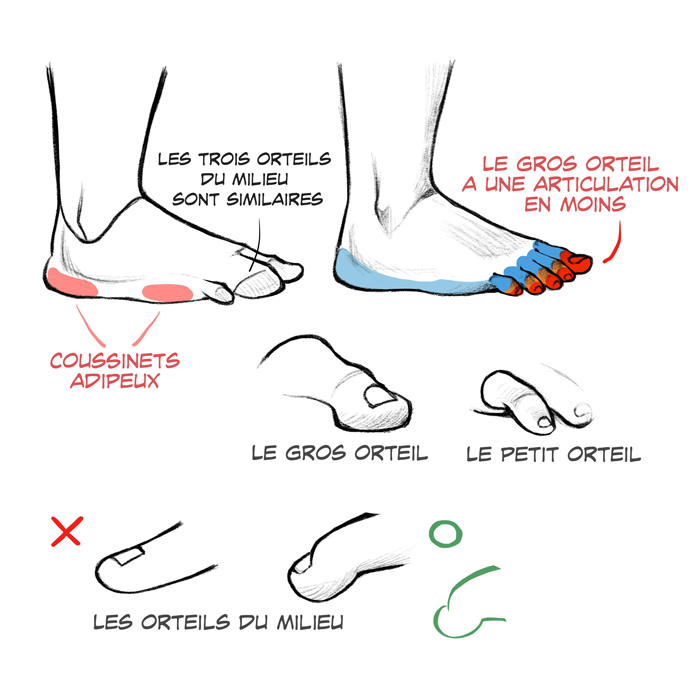 LES TROIS ORTEILS DU MILIEU SONT SIMILAIRES

LE GROS ORTEIL A UNE ARTICULATION EN MOINS

COUSSINETS ADIPEUX

LE GROS ORTEIL

LE PETIT ORTEIL

LES ORTEILS DU MILIEU