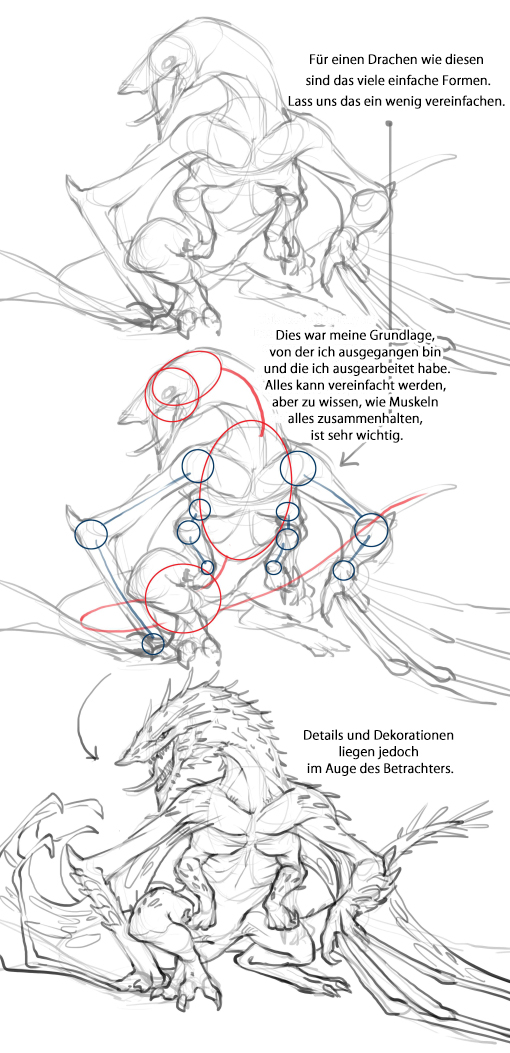 Für einen Drachen wie diesen sind das viele einfache Formen. Lass uns das ein wenig vereinfachen.

Dies war meine Grundlage, von der ich ausgegangen bin und die ich ausgearbeitet habe. Alles kann vereinfacht werden, aber zu wissen, wie Muskeln alles zusammenhalten, ist sehr wichtig.

Details und Dekorationen liegen jedoch im Auge des Betrachters.