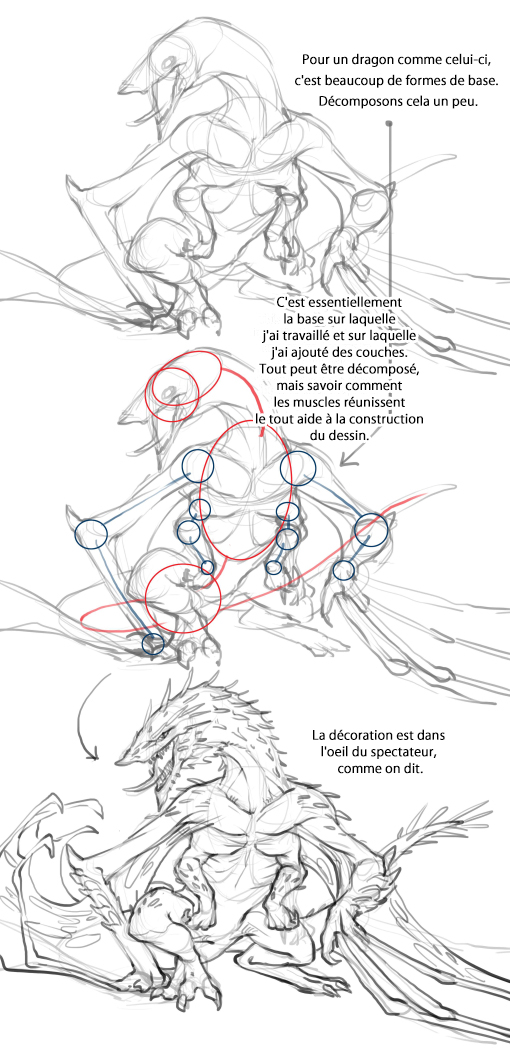 Pour un dragon comme celui-ci, c'est beaucoup de formes de base. Décomposons cela un peu.

C'est essentiellement la base sur laquelle j'ai travaillé et sur laquelle j'ai ajouté des couches. Tout peut être décomposé, mais savoir comment les muscles réunissent le tout aide à la construction du dessin.

La décoration est dans l'oeil du spectateur, comme on dit.