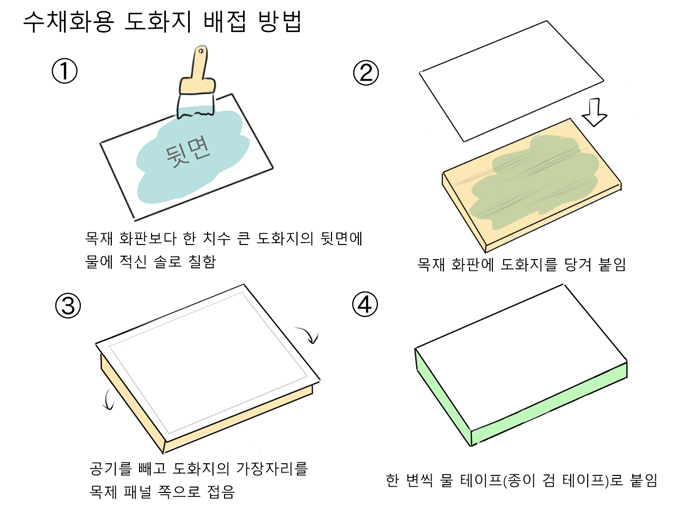 수채화용 도화지 배접 방법

①

뒷면

목재 화판보다 한 치수 큰 도화지의 뒷면에 물에 적신 솔로 칠함

②

목재 화판에 도화지를 당겨 붙임

③

공기를 빼고 도화지의 가장자리를 목제 패널 쪽으로 접음

④

한 변씩 물 테이프(종이 검 테이프)로 붙임