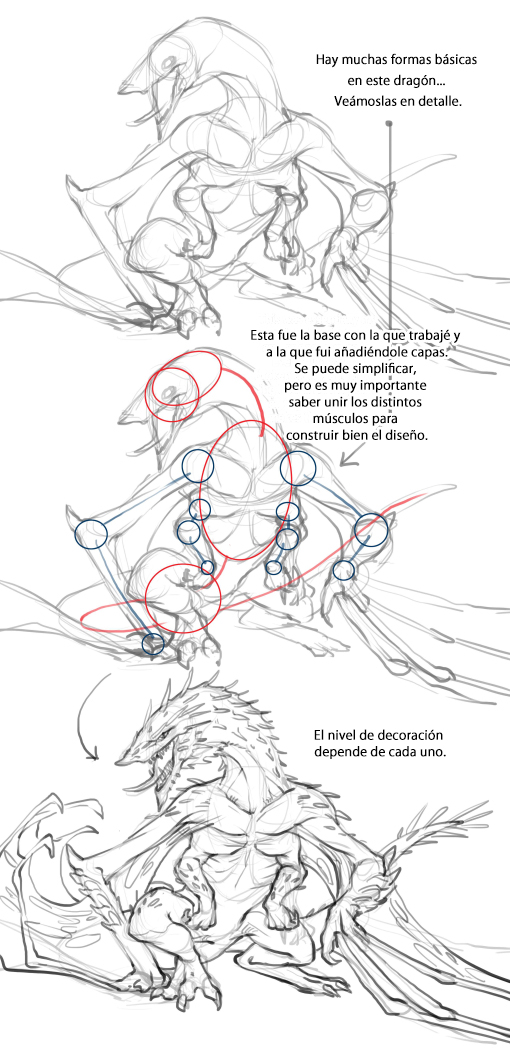 Hay muchas formas básicas en este dragón... Veámoslas en detalle.

Esta fue la base con la que trabajé y a la que fui añadiéndole capas. Se puede simplificar, pero es muy importante saber unir los distintos músculos para construir bien el diseño.

El nivel de decoración depende de cada uno.