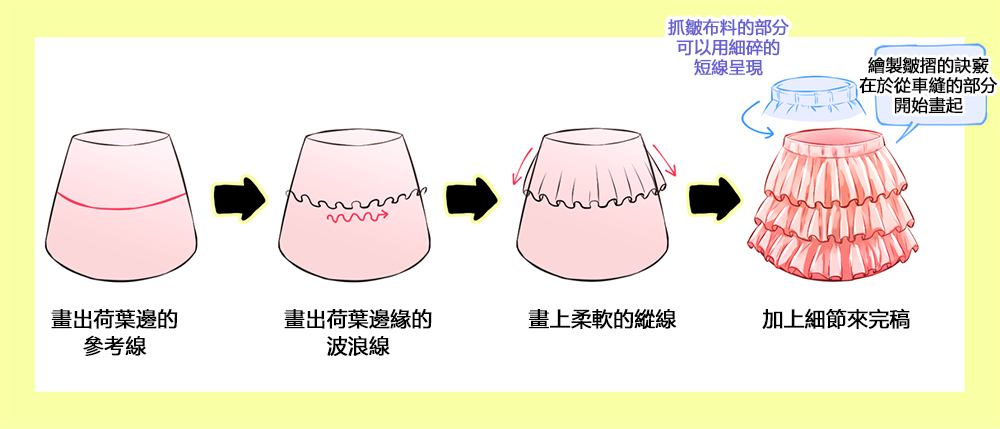 抓皺布料的部分
可以用細碎的
短線呈現

繪製皺摺的訣竅
在於從車縫的部分
開始畫起

畫出荷葉邊的
參考線

畫出荷葉邊緣的
波浪線

畫上柔軟的縱線

加上細節來完稿