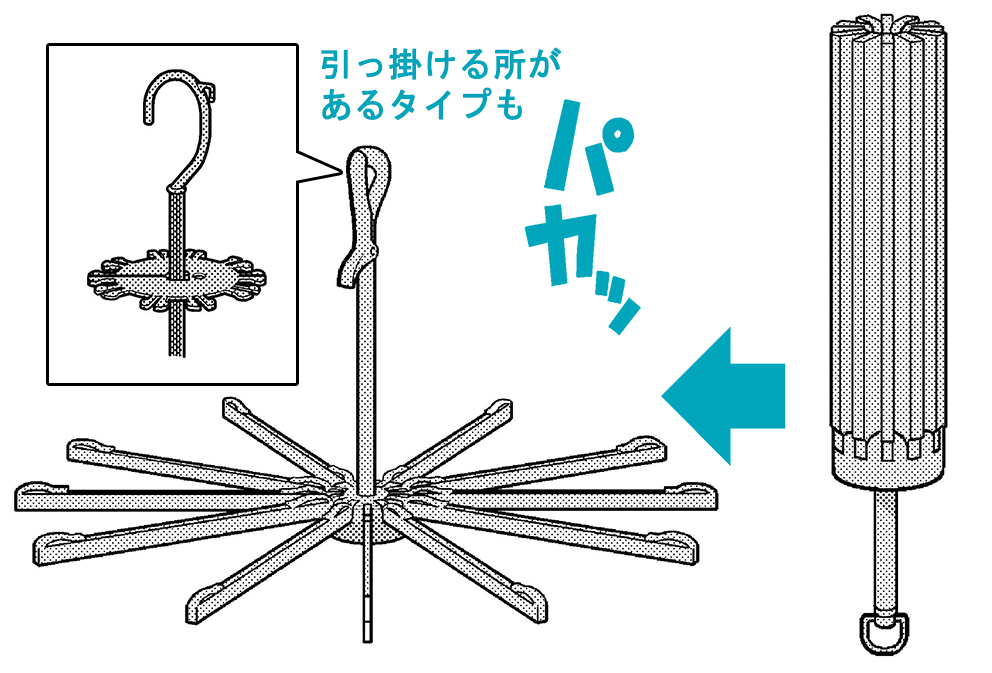 引っ掛ける所が
あるタイプも

パカッ