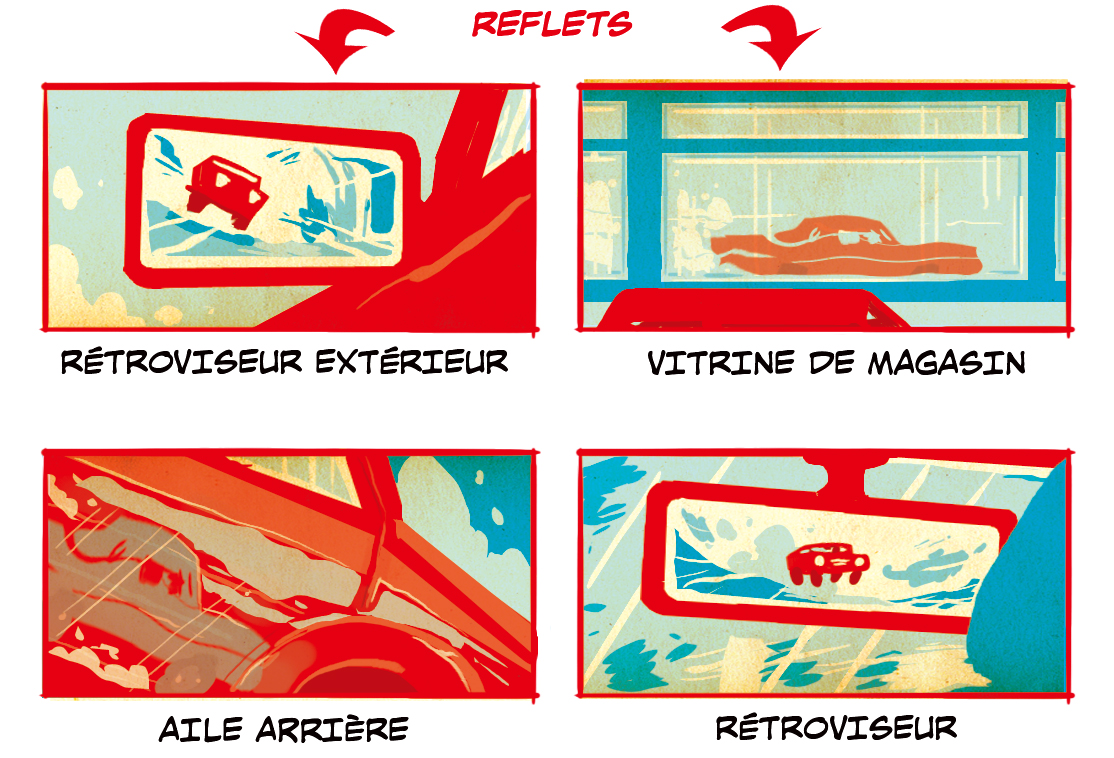 REFLETS

RÉTROVISEUR EXTÉRIEUR

VITRINE DE MAGASIN

AILE ARRIÈRE

RÉTROVISEUR