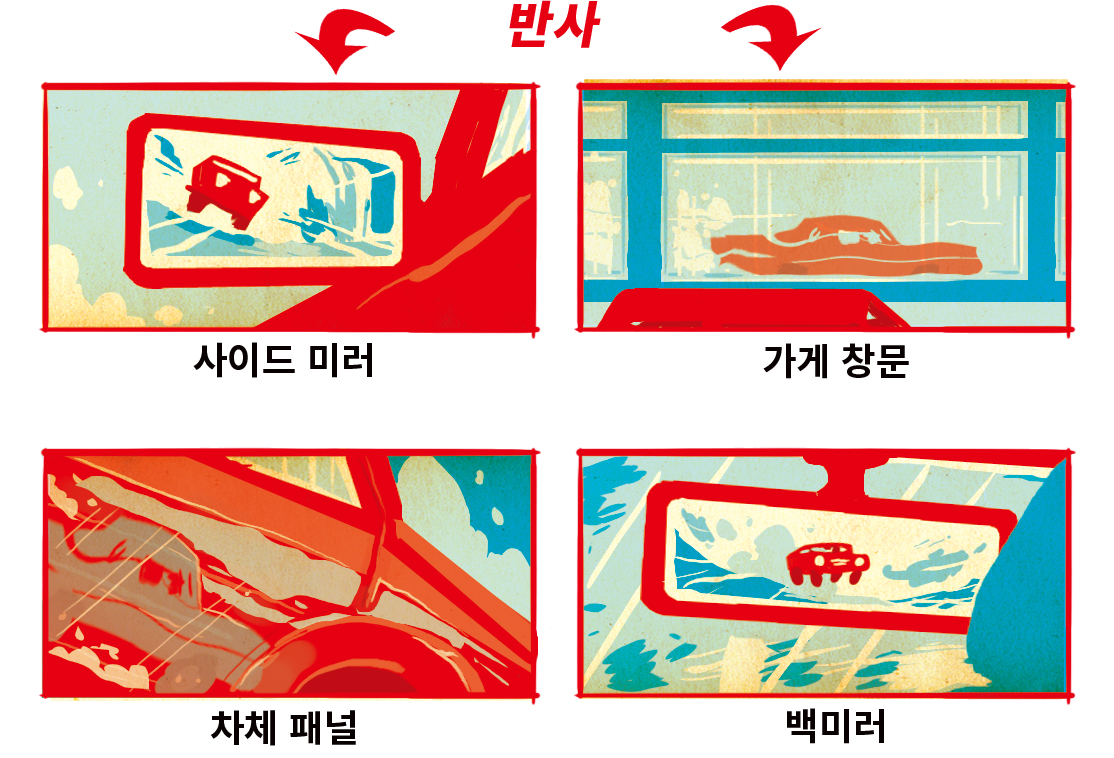 반사

사이드 미러

가게 창문

차체 패널

백미러