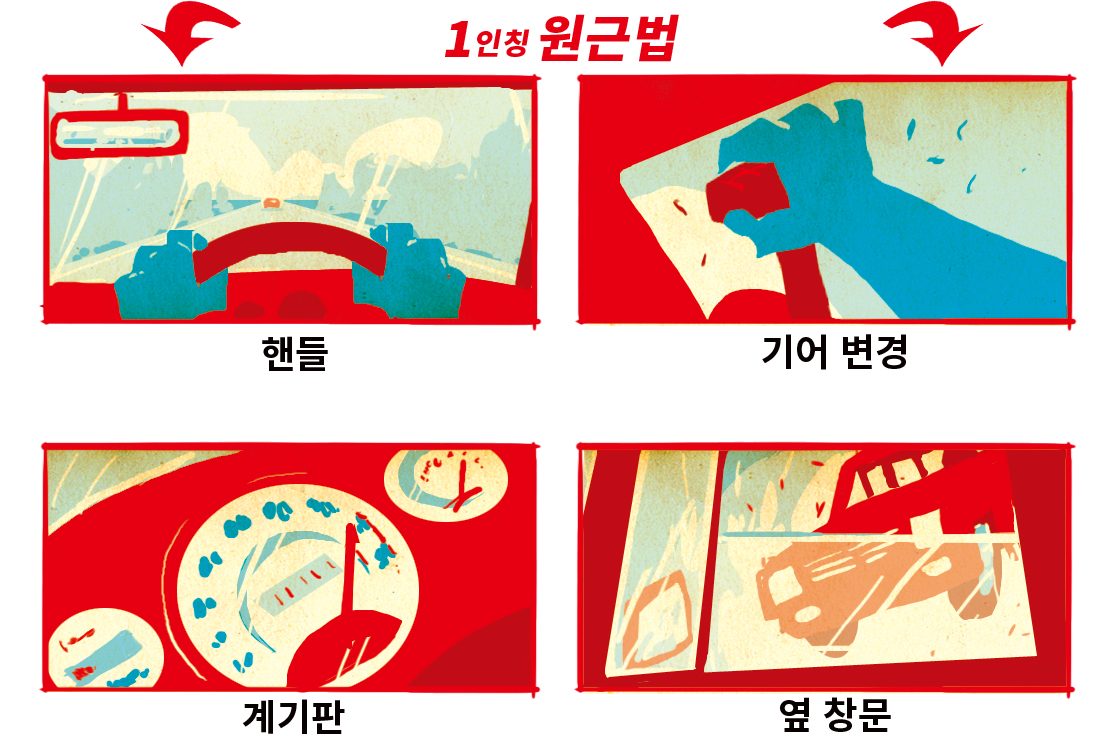 1인칭 원근법

핸들

기어 변경

계기판

옆 창문