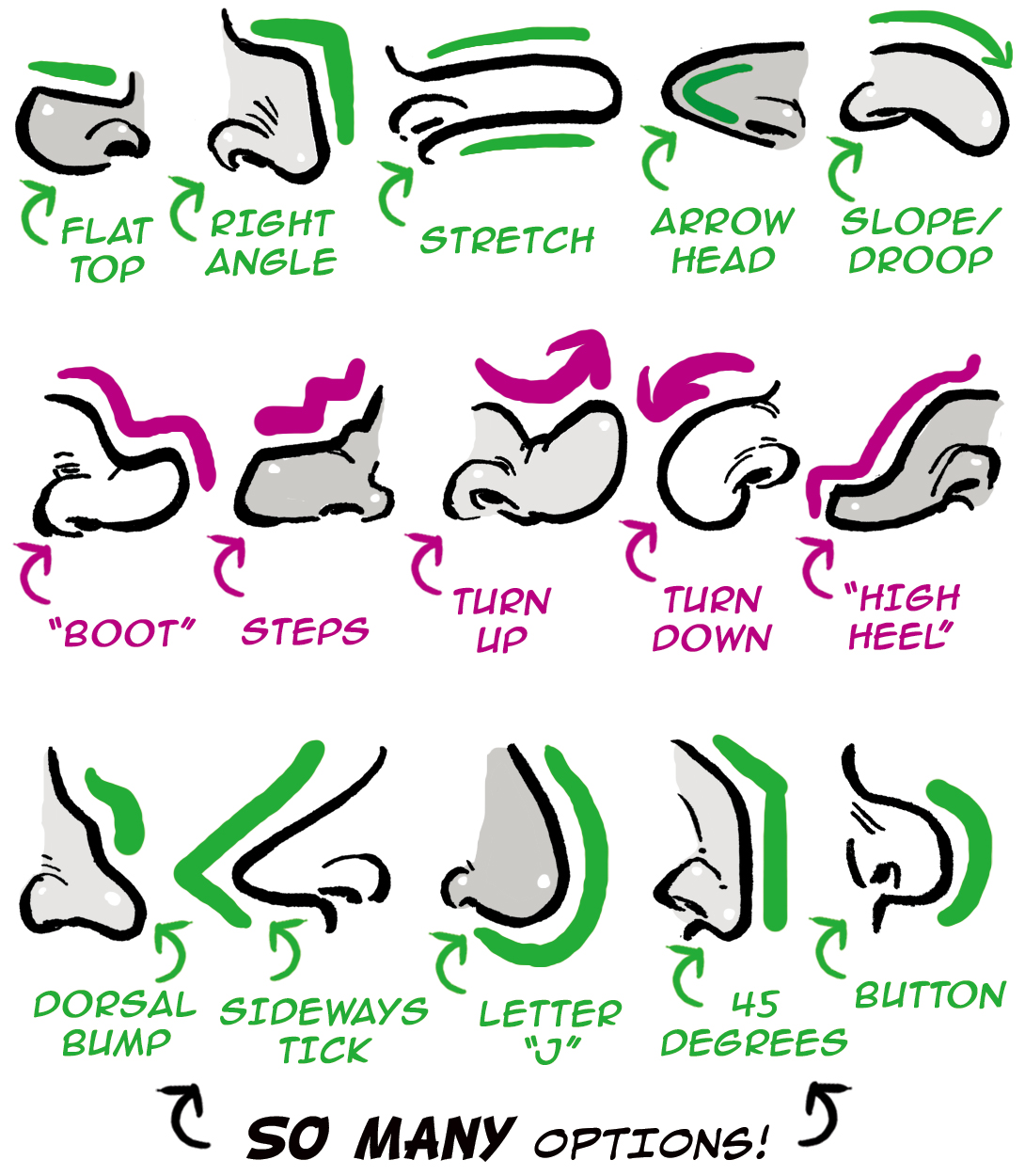 FLAT TOP

RIGHT ANGLE

STRETCH

ARROW HEAD

SLOPE/ DROOP

"BOOT"

STEPS

TURN UP

TURN DOWN

"HIGH HEEL"

DORSAL BUMP

SIDEWAYS TICK

LETTER "J"

45 DEGREES

BUTTON

SO MANY OPTIONS!