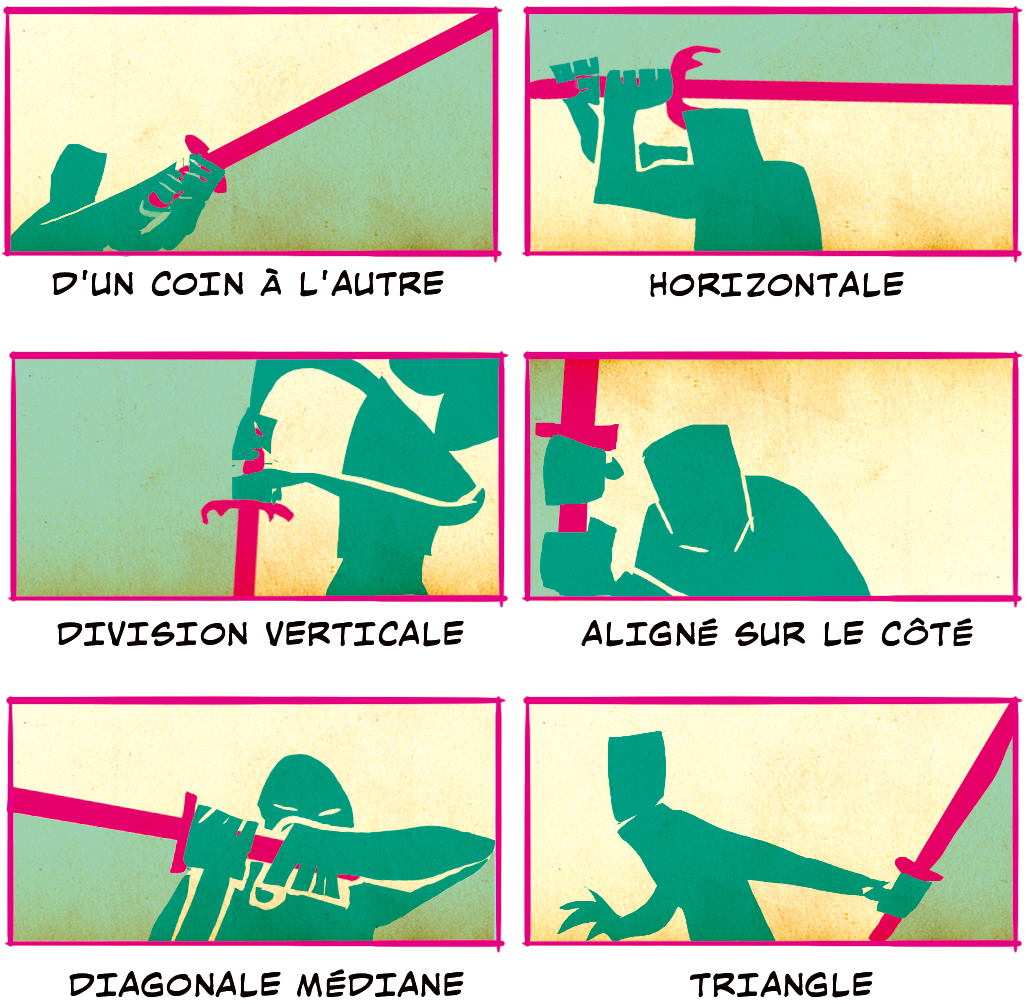 D'UN COIN À L'AUTRE

HORIZONTALE

DIVISION VERTICALE

ALIGNÉ SUR LE CÔTÉ

DIAGONALE MÉDIANE

TRIANGLE