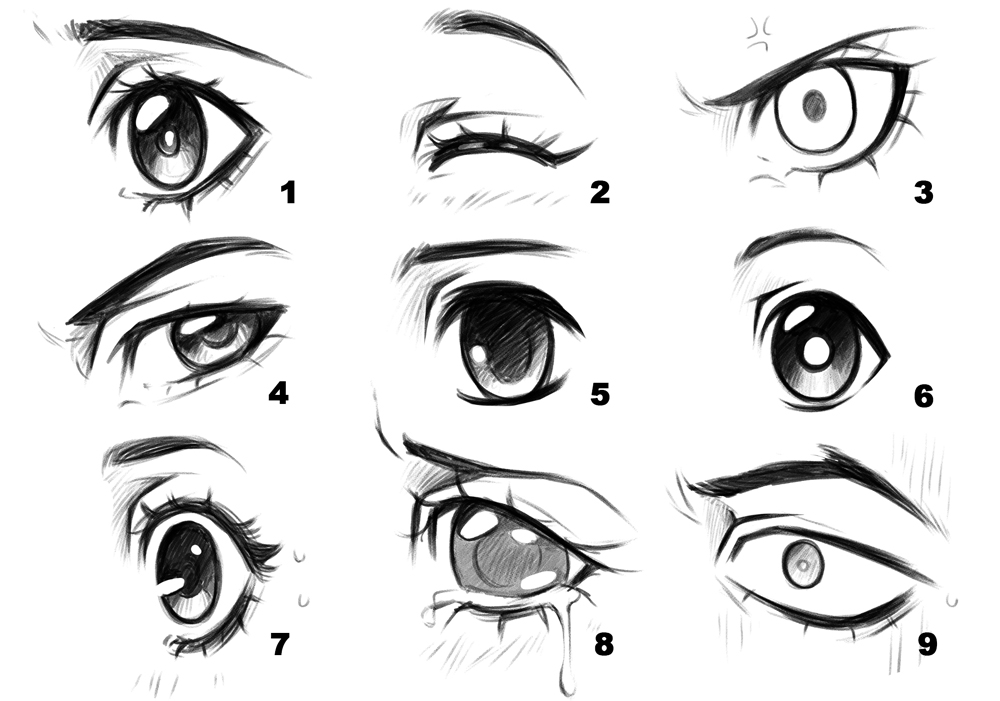 1
2
3
4
5
6
7
8
9