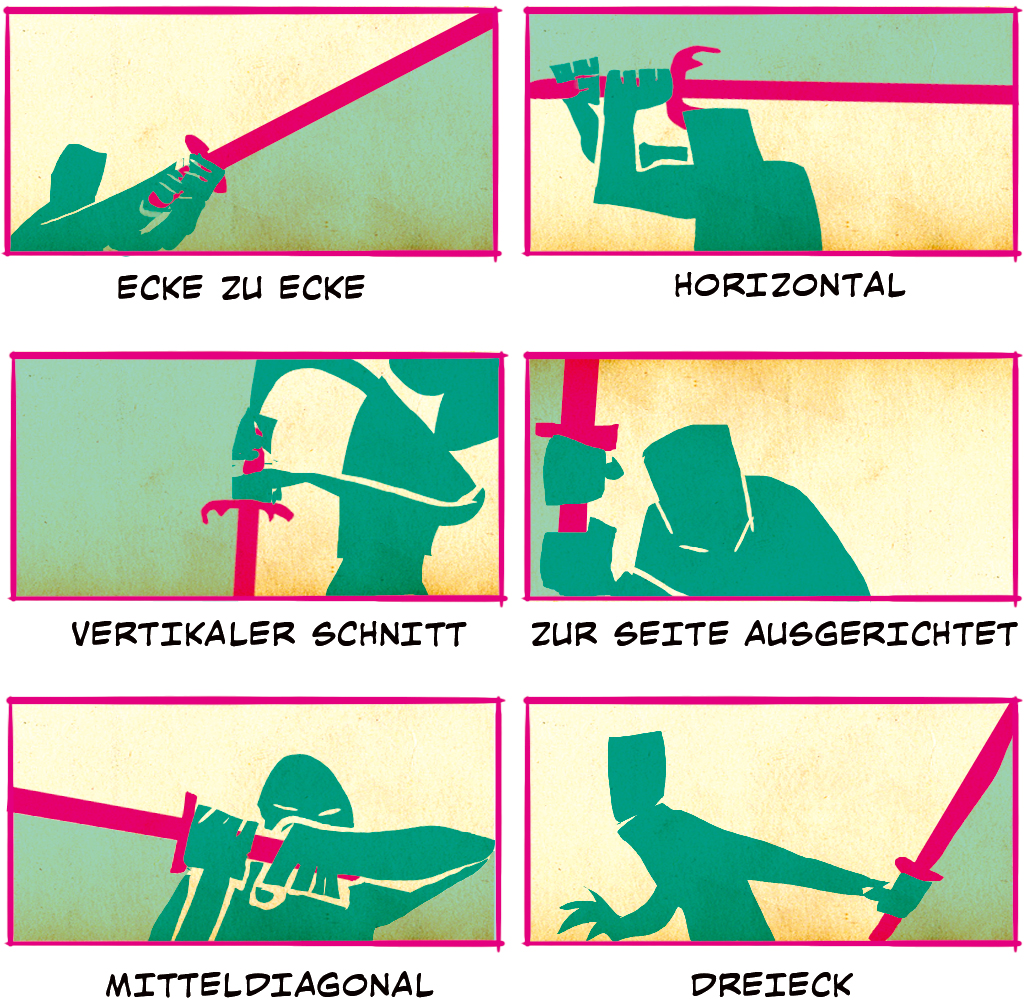 ECKE ZU ECKE

HORIZONTAL

VERTIKALER SCHNITT

ZUR SEITE AUSGERICHTET

MITTELDIAGONAL

DREIECK