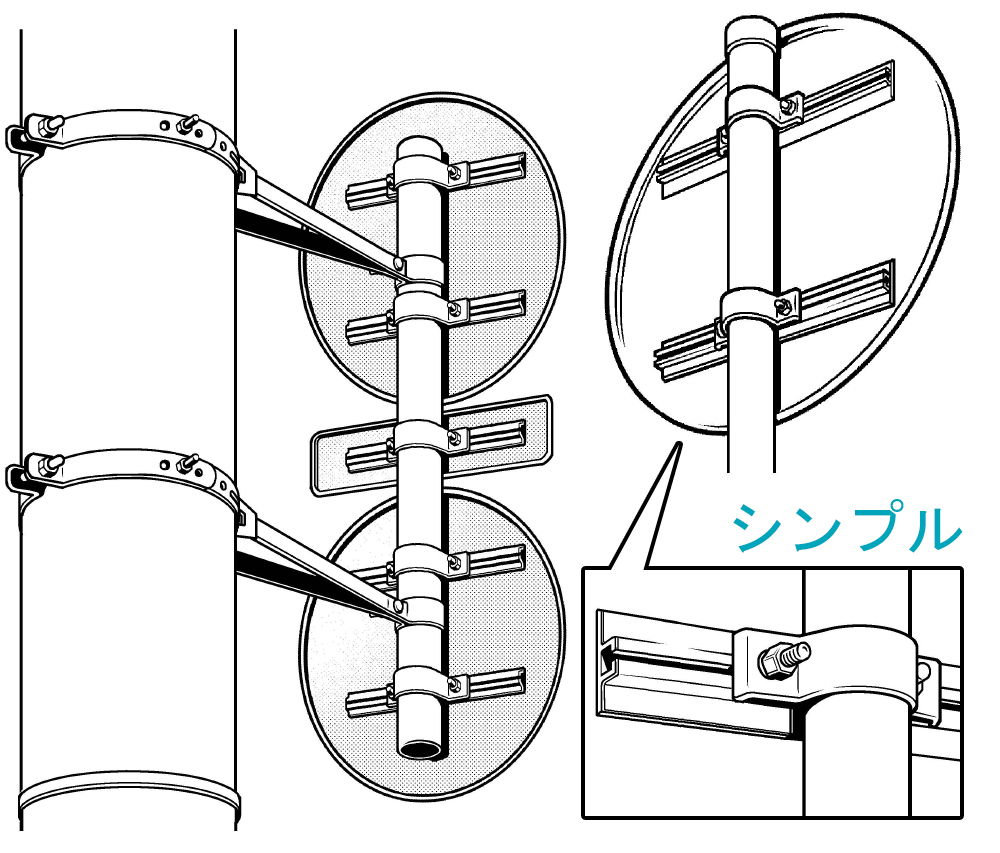 シンプル