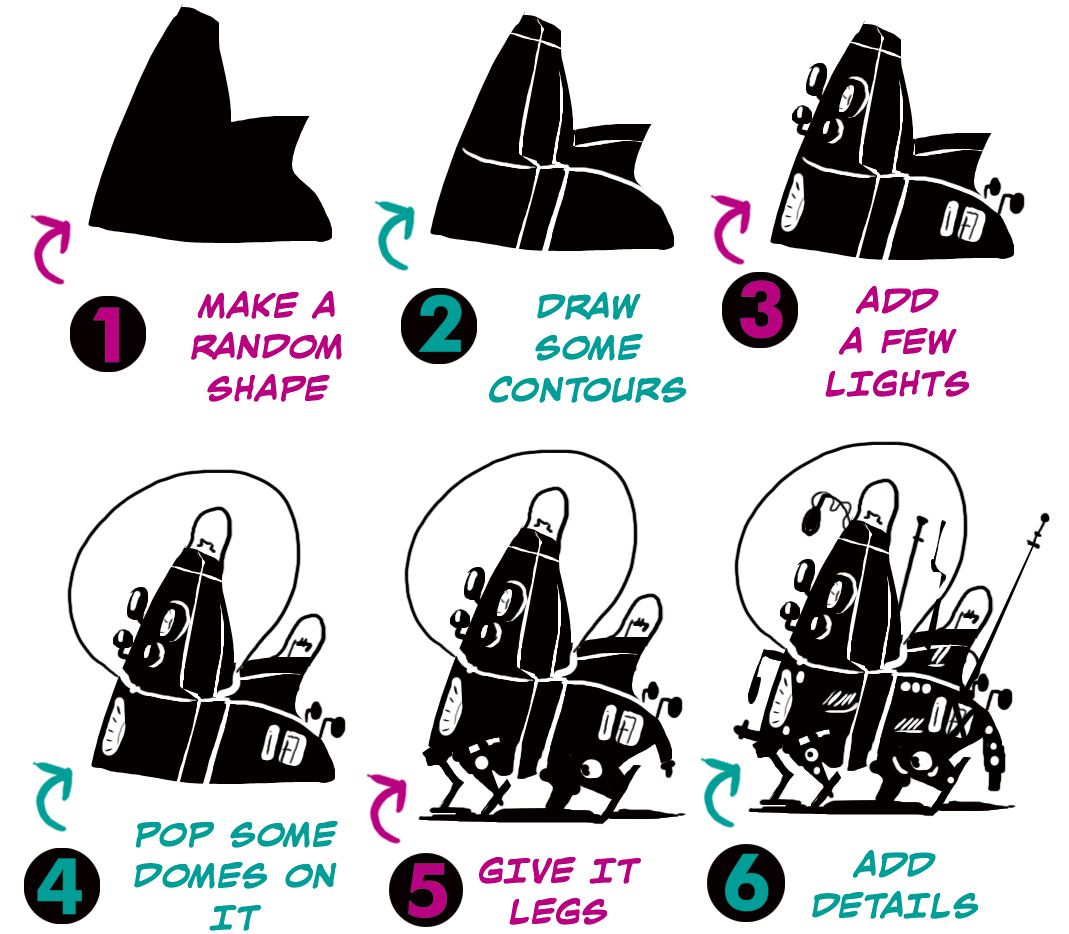 1 MAKE A RANDOM SHAPE

2 DRAW SOME CONTOURS

3 ADD A FEW LIGHTS

4 POP SOME DOMES ON IT

5 GIVE IT LEGS

6 ADD DETAILS