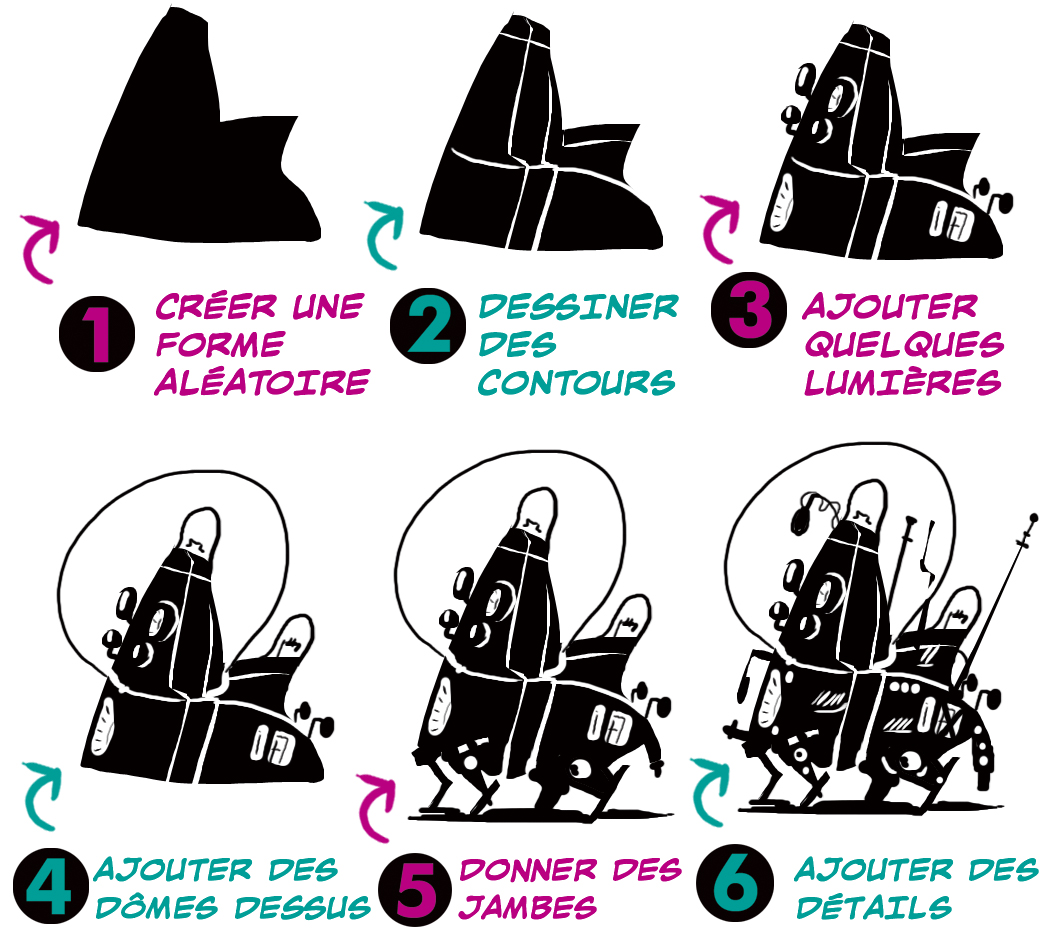 1 CRÉER UNE FORME ALÉATOIRE

2 DESSINER DES CONTOURS

3 AJOUTER QUELQUES LUMIÈRES

4 AJOUTER DES DÔMES DESSUS

5 DONNER DES JAMBES

6 AJOUTER DES DÉTAILS