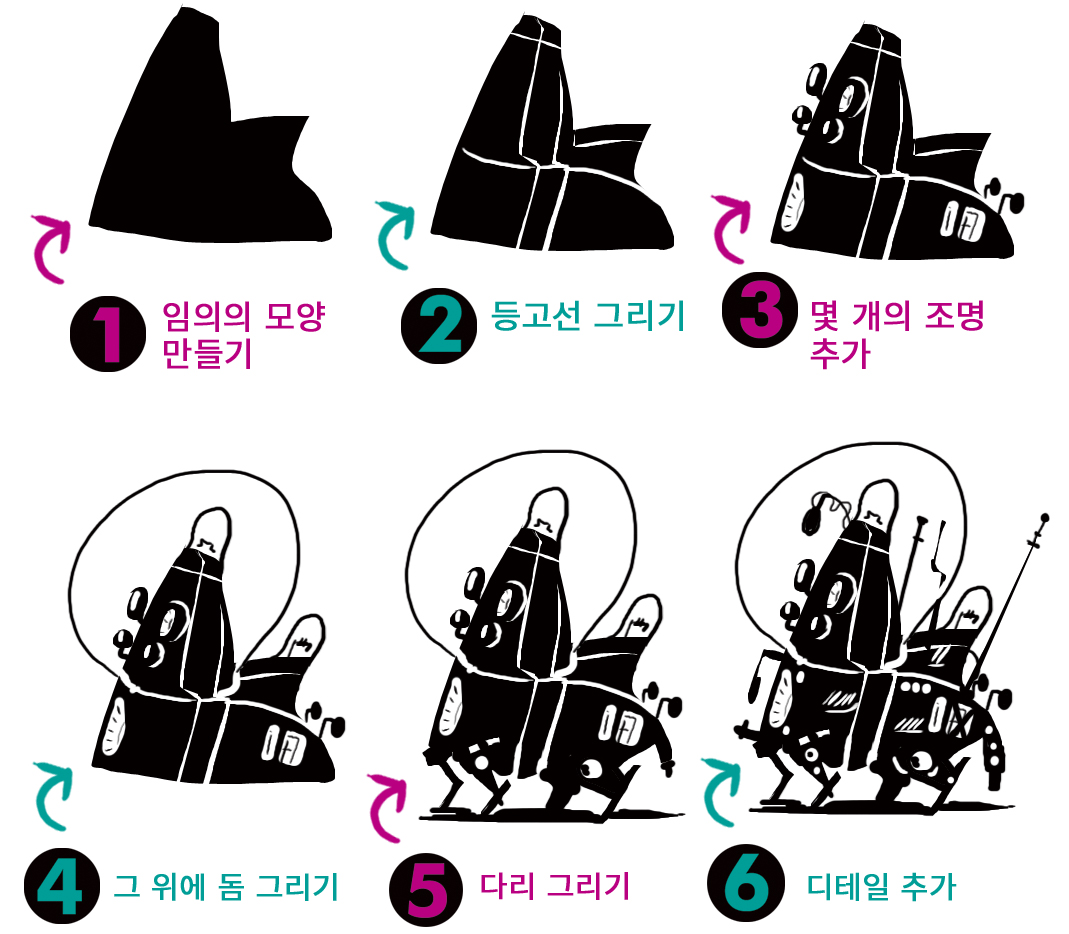 1 임의의 모양 만들기

2 등고선 그리기

3 몇 개의 조명 추가

4 그 위에 돔 그리기

5 다리 그리기

6 디테일 추가