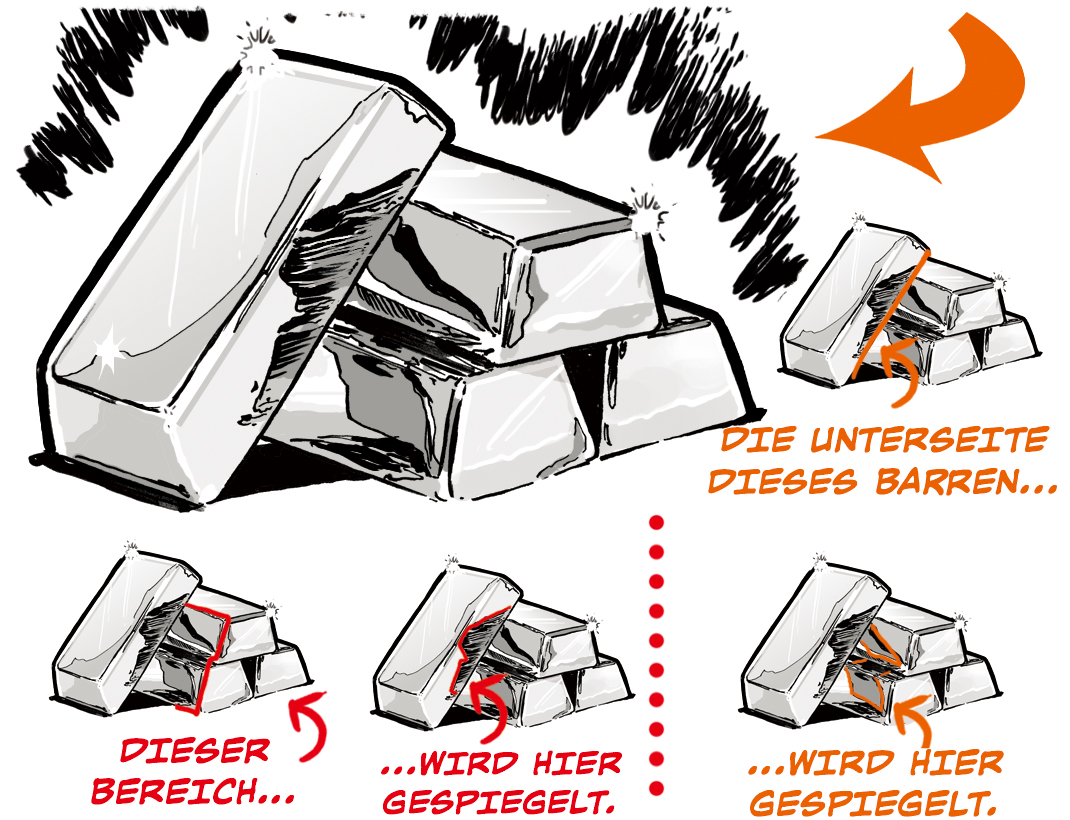 DIE UNTERSEITE DIESES BARREN...

DIESER BEREICH...

...WIRD HIER GESPIEGELT.

...WIRD HIER GESPIEGELT.