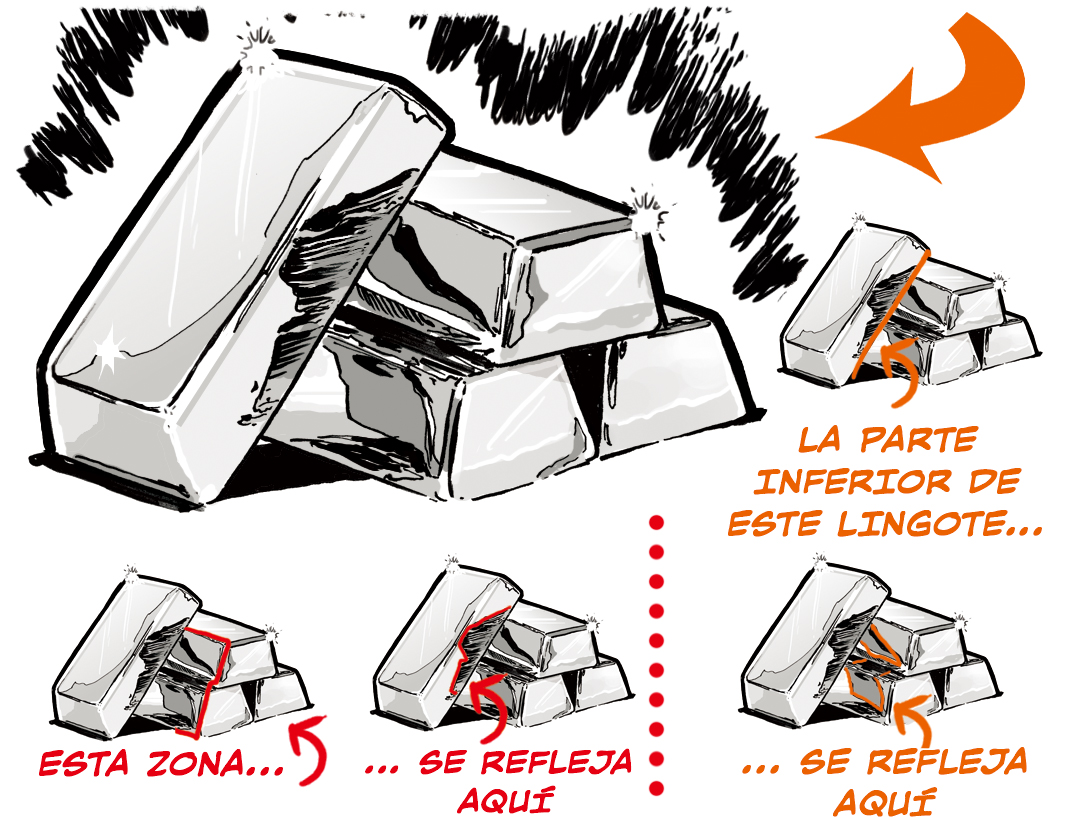 LA PARTE INFERIOR DE ESTE LINGOTE...

ESTA ZONA...

... SE REFLEJA AQUÍ

... SE REFLEJA AQUÍ