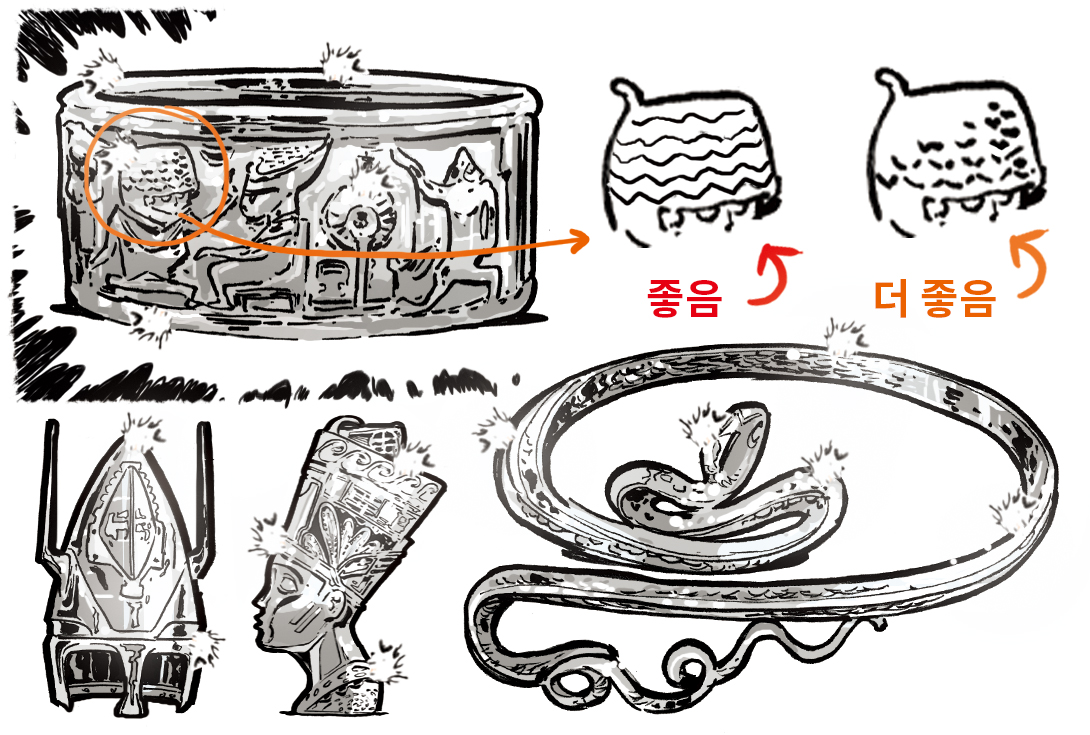 좋음

더 좋음