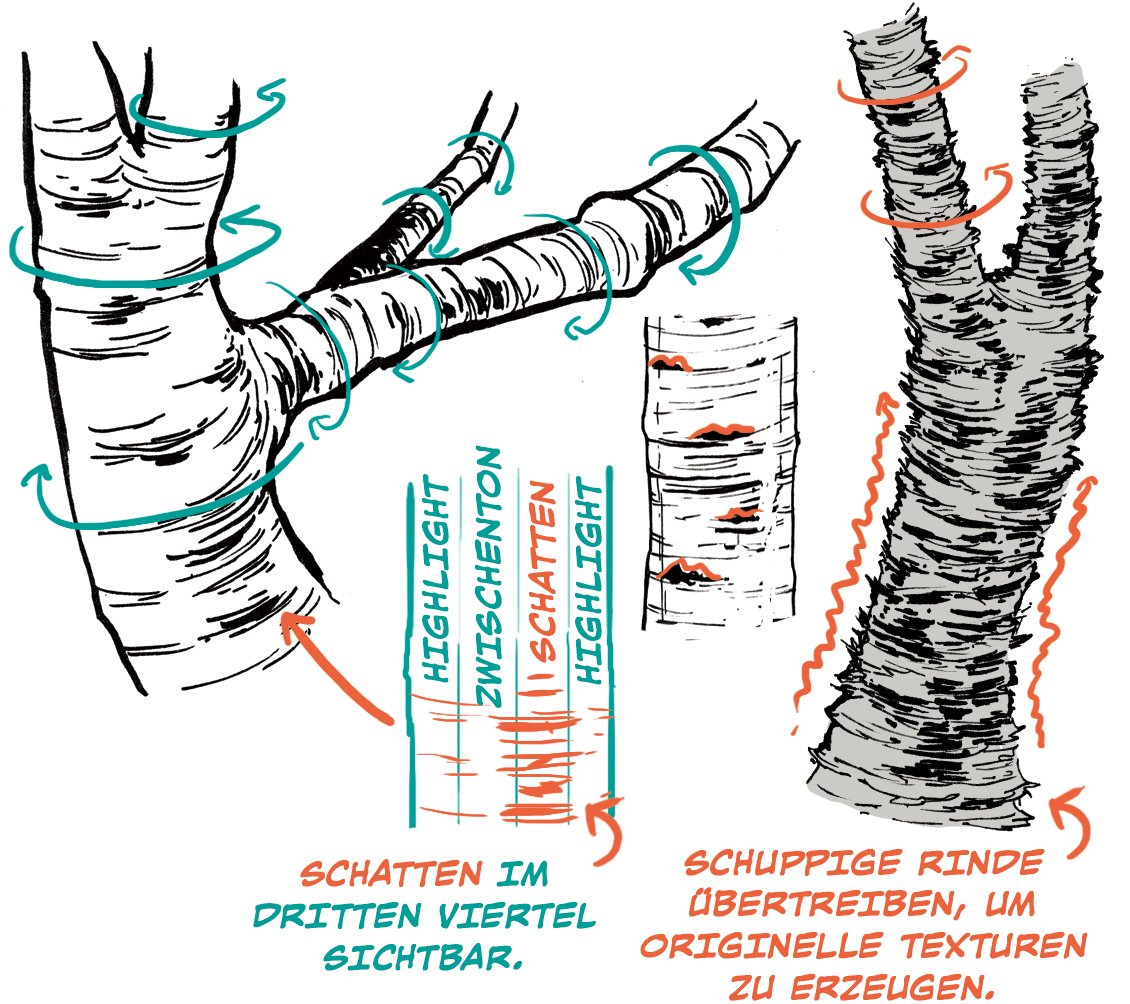 HIGHLIGHT
ZWISCHENTON
SCHATTEN
HIGHLIGHT

SCHATTEN IM DRITTEN VIERTEL SICHTBAR.

SCHUPPIGE RINDE ÜBERTREIBEN, UM ORIGINELLE TEXTUREN ZU ERZEUGEN.