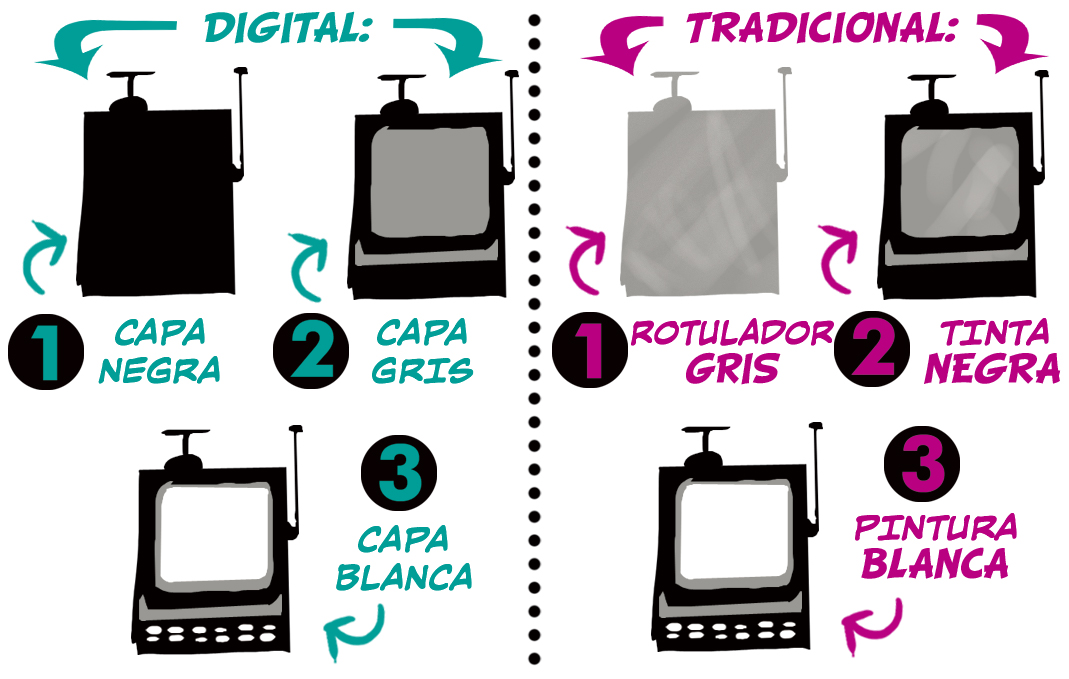 DIGITAL:

1 CAPA NEGRA

2 CAPA GRIS

3 CAPA BLANCA

TRADICIONAL:

1 ROTULADOR GRIS

2 TINTA NEGRA

3 PINTURA BLANCA