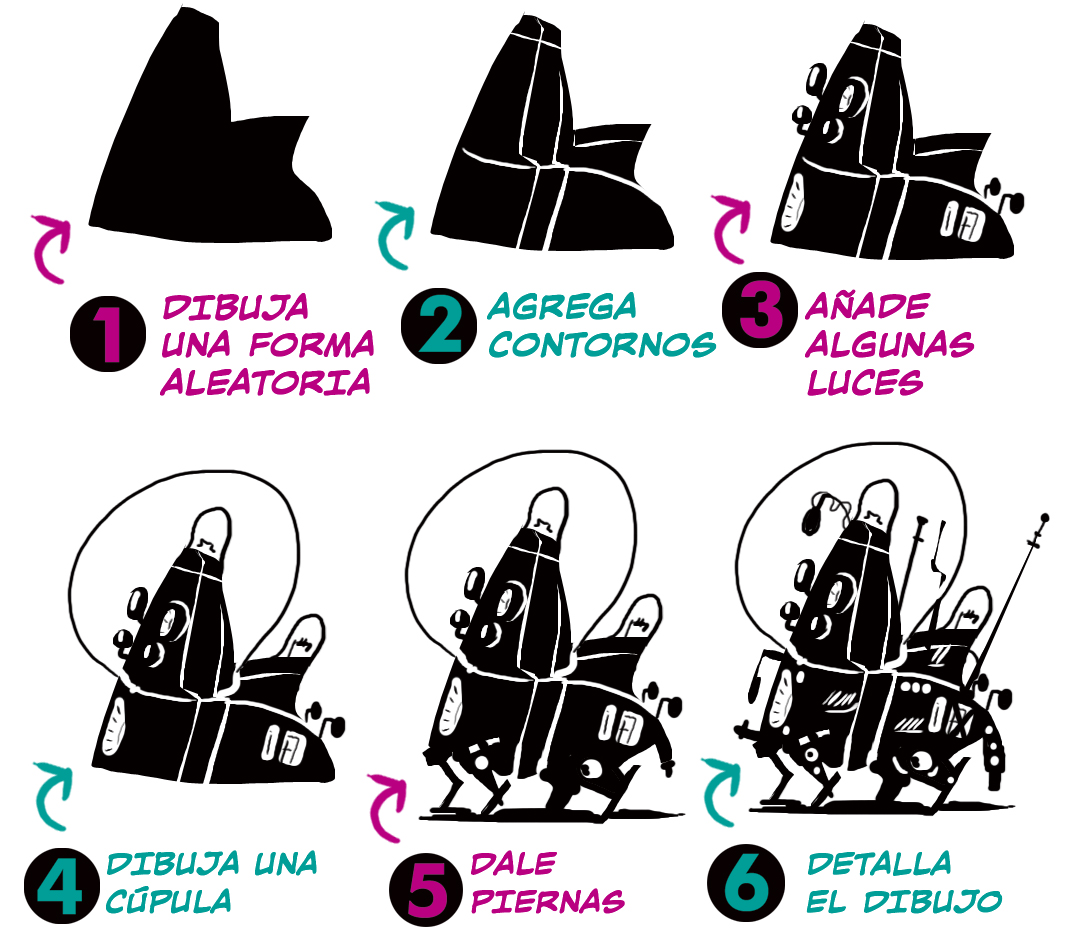 1 DIBUJA UNA FORMA ALEATORIA

2 AGREGA CONTORNOS

3 AÑADE ALGUNAS LUCES

4 DIBUJA UNA CÚPULA

5 DALE PIERNAS

6 DETALLA EL DIBUJO