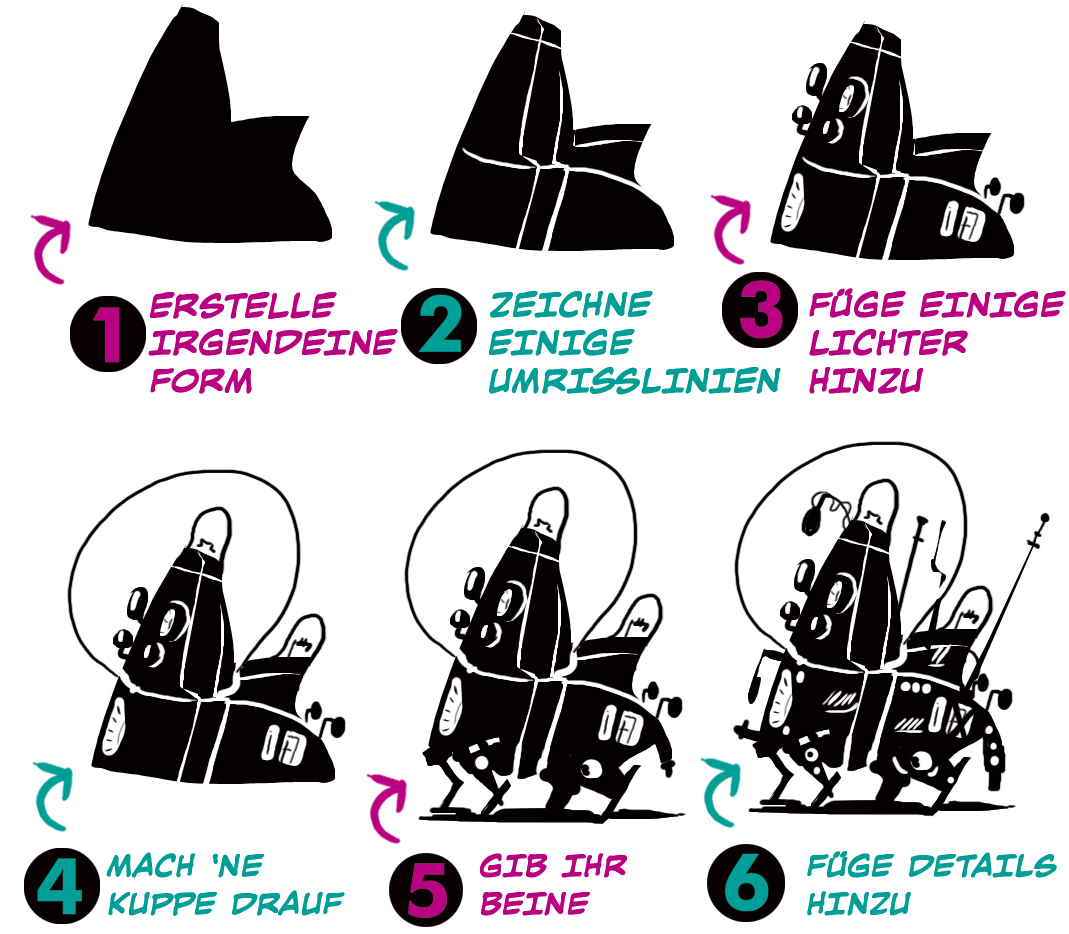 1 ERSTELLE IRGENDEINE FORM

2 ZEICHNE EINIGE UMRISSLINIEN

3 FÜGE EINIGE LICHTER HINZU

4 MACH 'NE KUPPE DRAUF

5 GIB IHR BEINE

6 FÜGE DETAILS HINZU