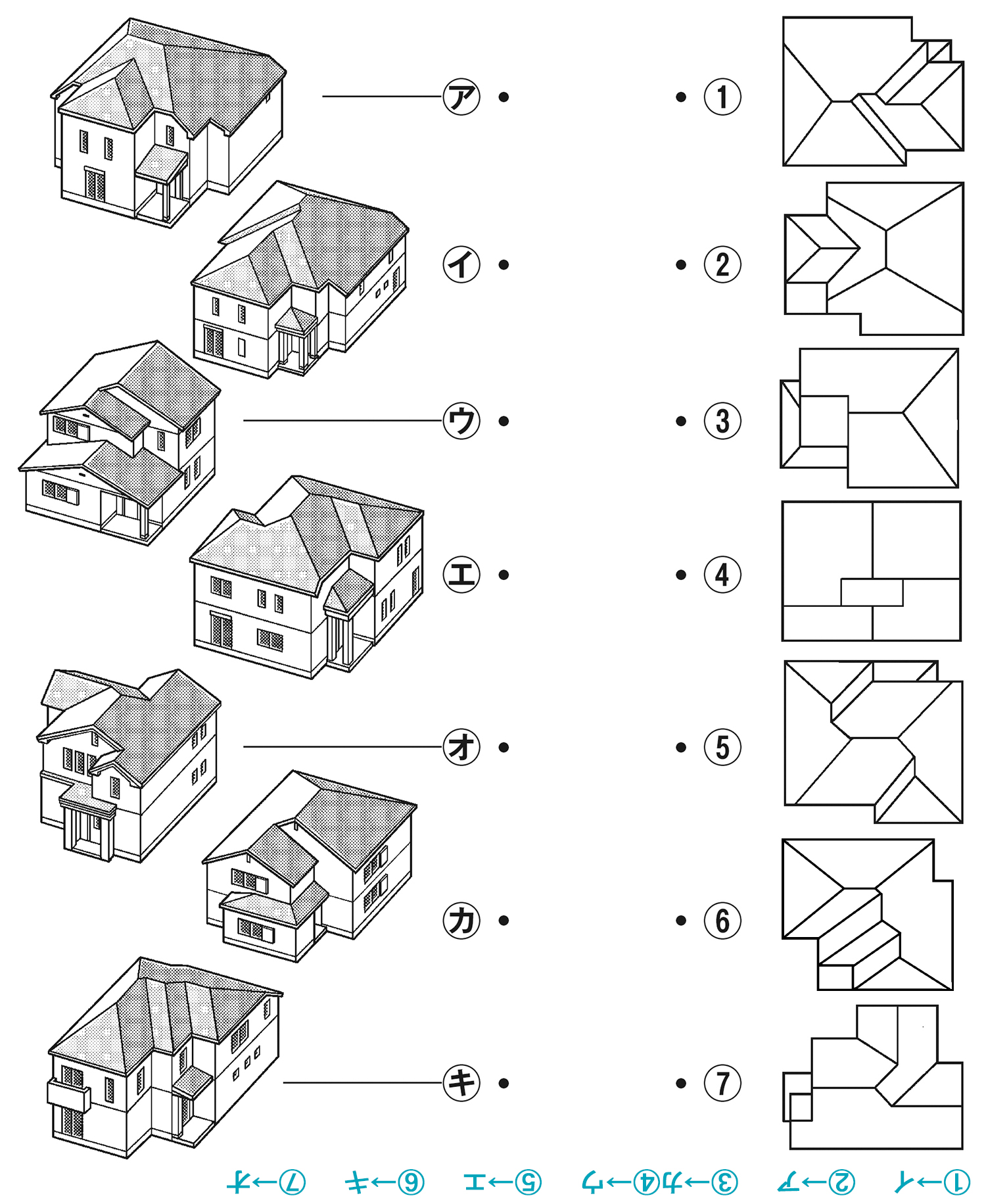 ア • • ①
イ • • ②
ウ • • ③
エ • • ④
オ • • ⑤
カ • • ⑥
キ • • ⑦

①→イ ②→ア ③→カ ④→ウ ⑤→エ ⑥→キ ⑦→オ