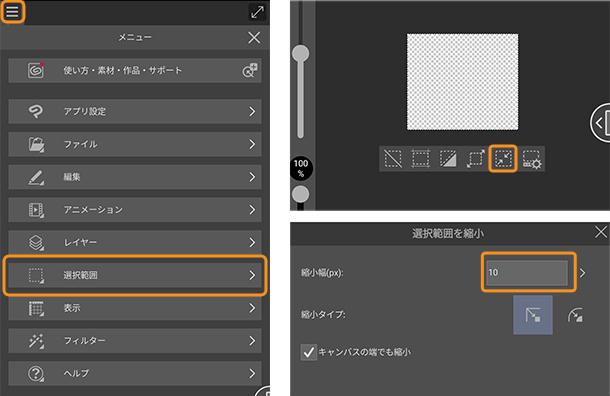 メニュー

使い方・素材・作品・サポート

アプリ設定

ファイル

編集

アニメーション

レイヤー

選択範囲

表示

フィルター

ヘルプ

100 %

選択範囲を縮小

縮小幅(px): 10

縮小タイプ:

キャンバスの端でも縮小