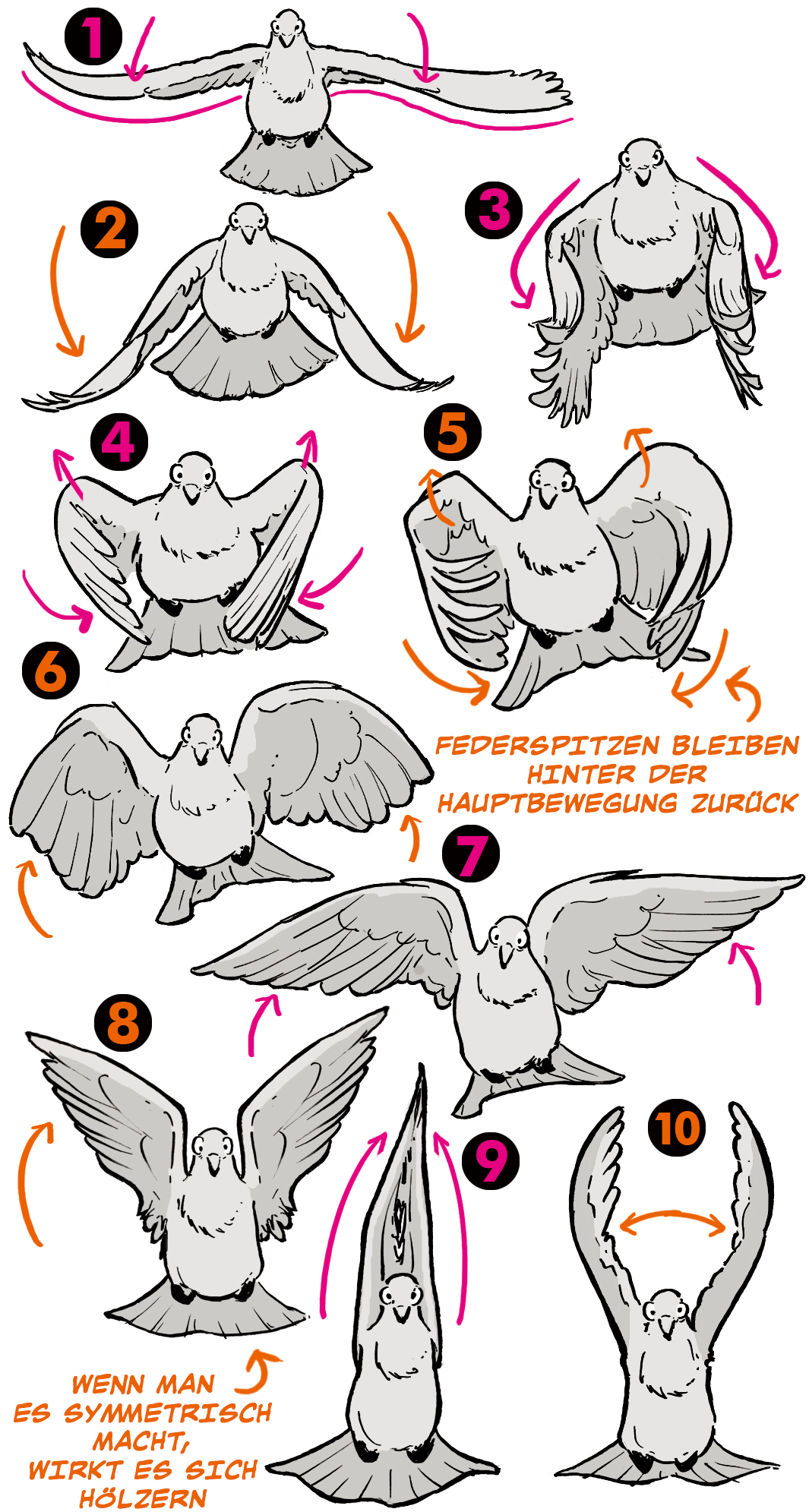 1

2

3

4

5

6

FEDERSPITZEN BLEIBEN HINTER DER HAUPTBEWEGUNG ZURÜCK

7

8

9

10

WENN MAN ES SYMMETRISCH MACHT, WIRKT ES SICH HÖLZERN