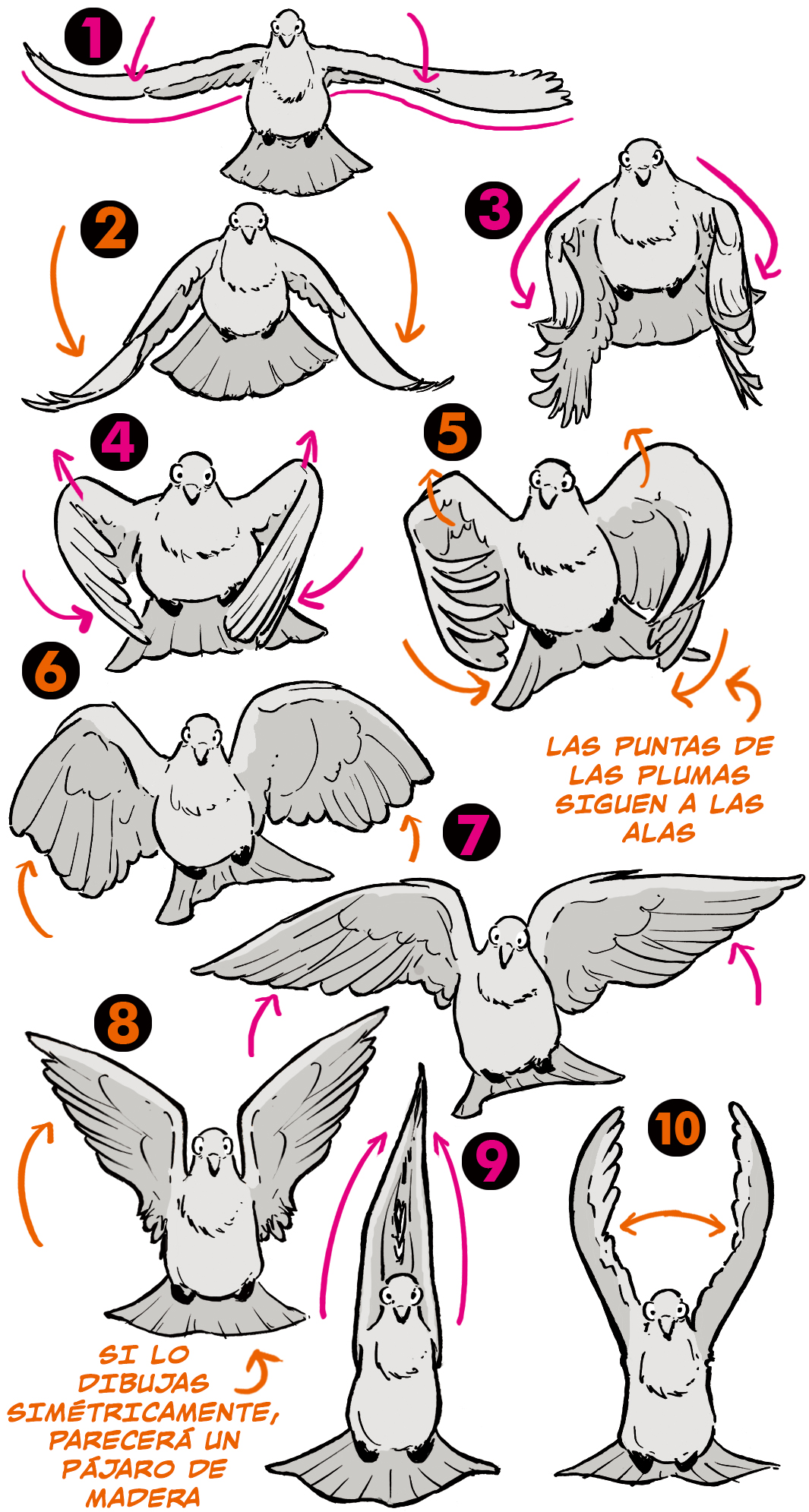 1

2

3

4

5

6

LAS PUNTAS DE LAS PLUMAS SIGUEN A LAS ALAS

7

8

9

10

SI LO DIBUJAS SIMÉTRICAMENTE, PARECERÁ UN PÁJARO DE MADERA