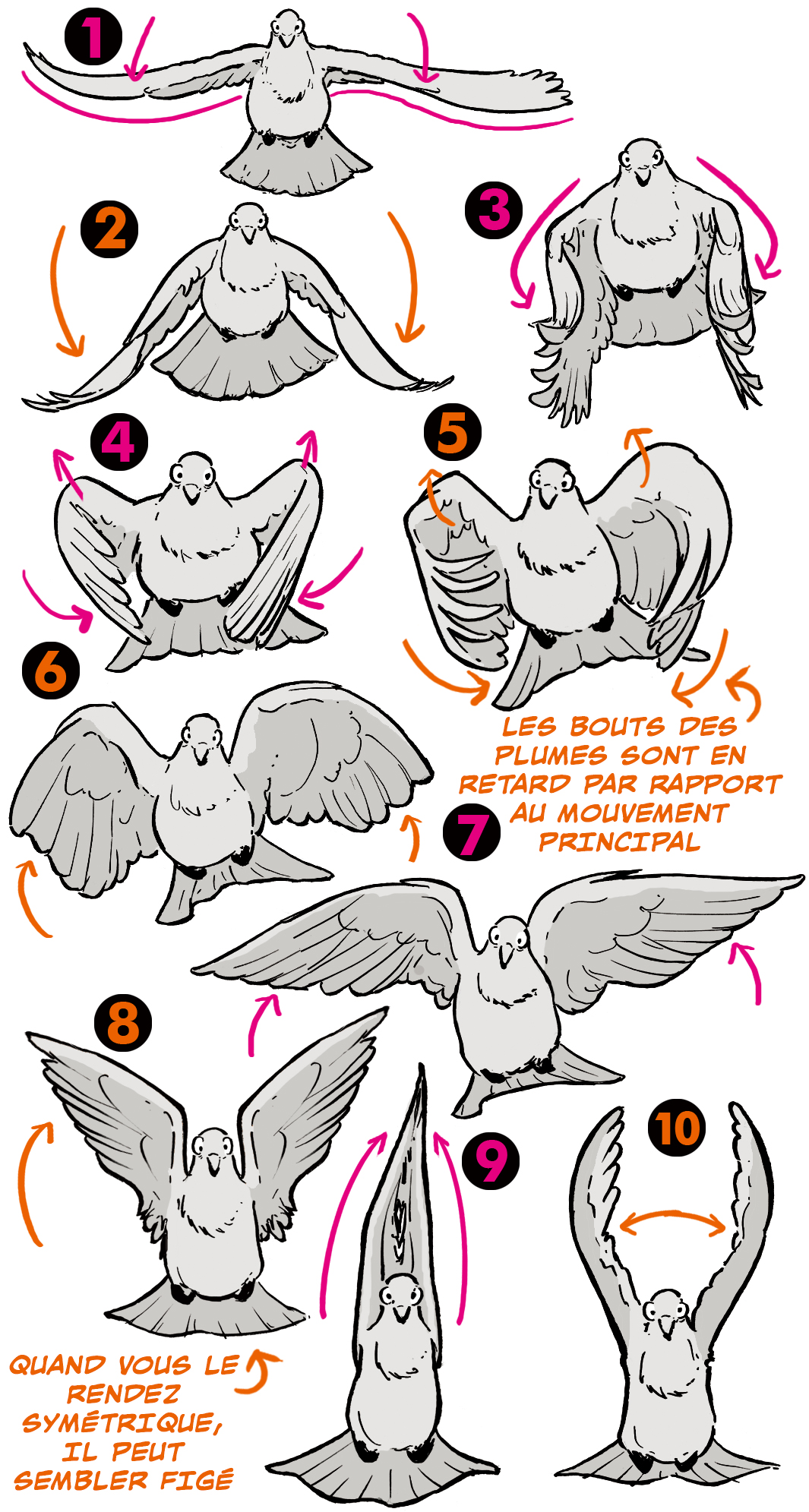 1

2

3

4

5

6

LES BOUTS DES PLUMES SONT EN RETARD PAR RAPPORT AU MOUVEMENT PRINCIPAL

7

8

9

10

QUAND VOUS LE RENDEZ SYMÉTRIQUE, IL PEUT SEMBLER FIGÉ