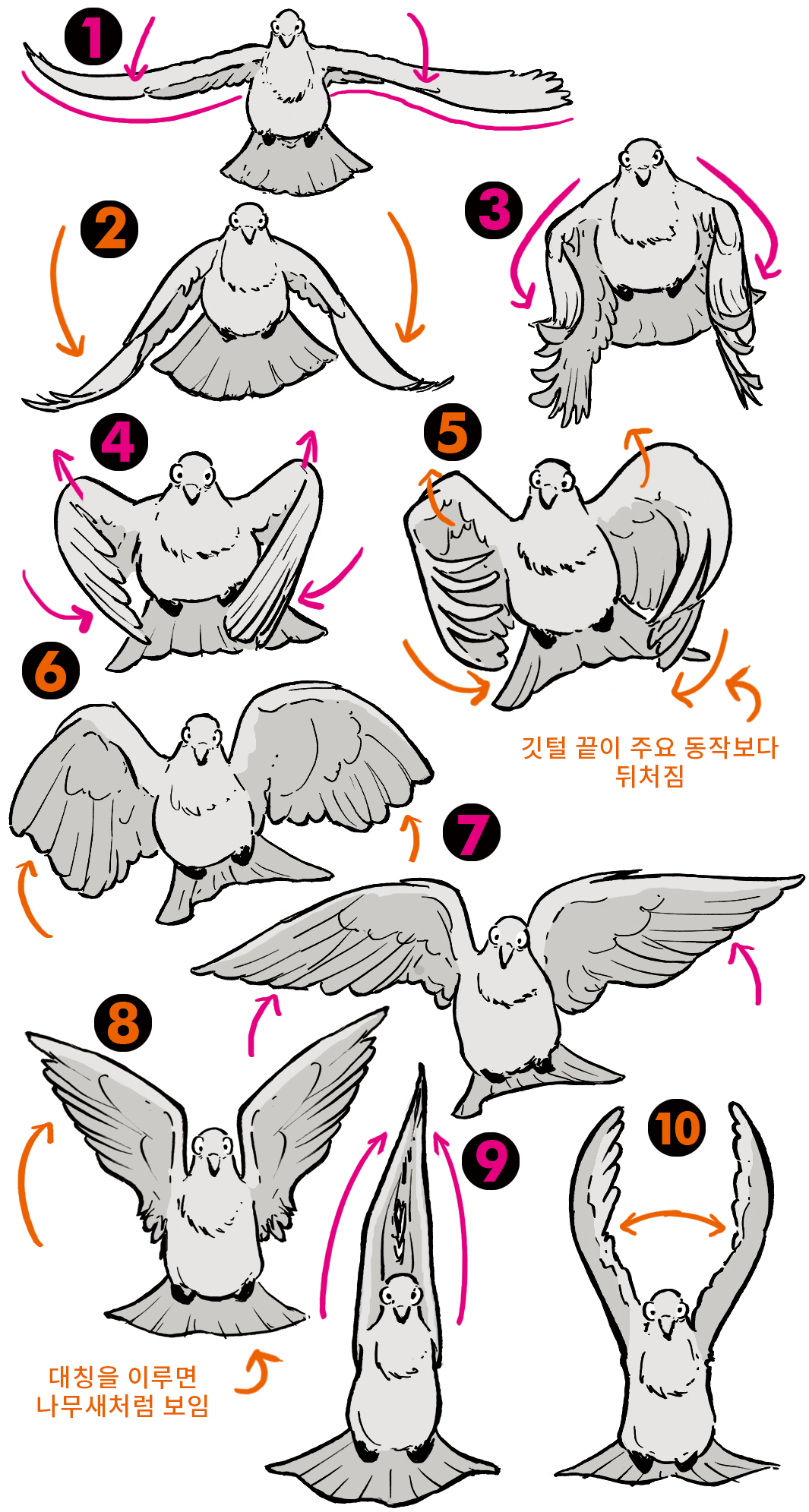 1

2

3

4

5

6

깃털 끝이 주요 동작보다 뒤처짐

7

8

9

10

대칭을 이루면 나무새처럼 보임