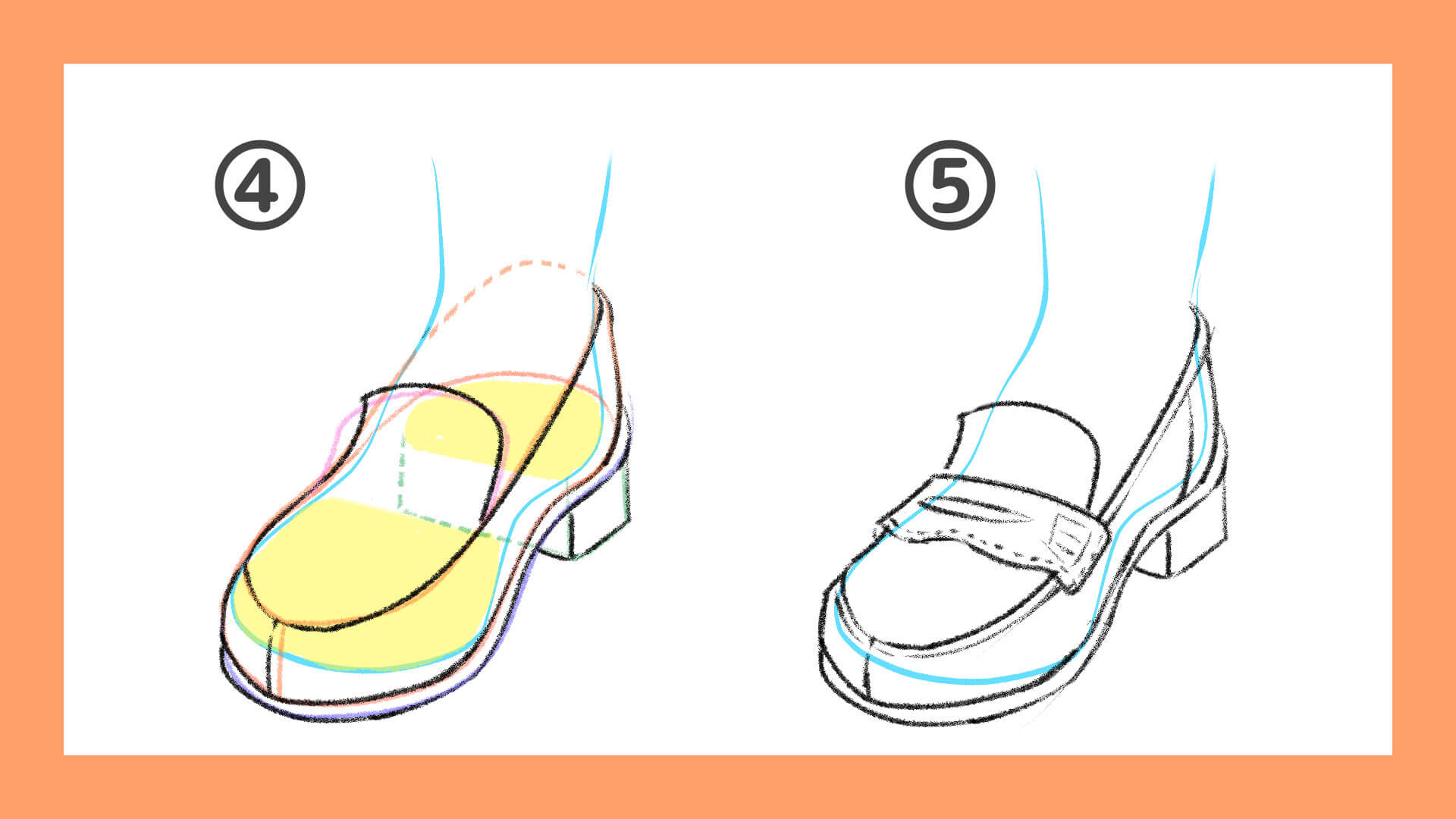 ④

⑤