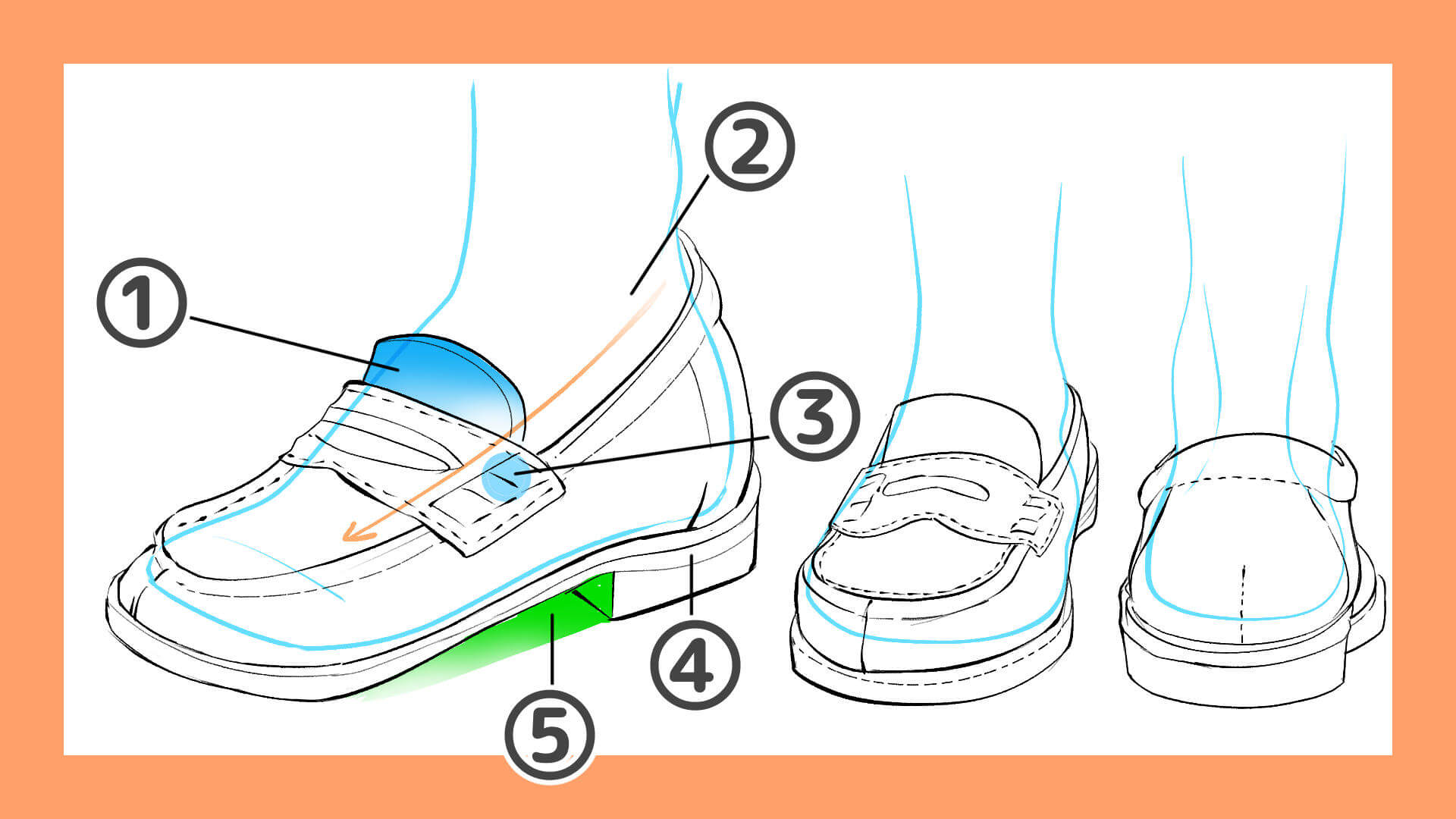 ①
②
③
④
⑤