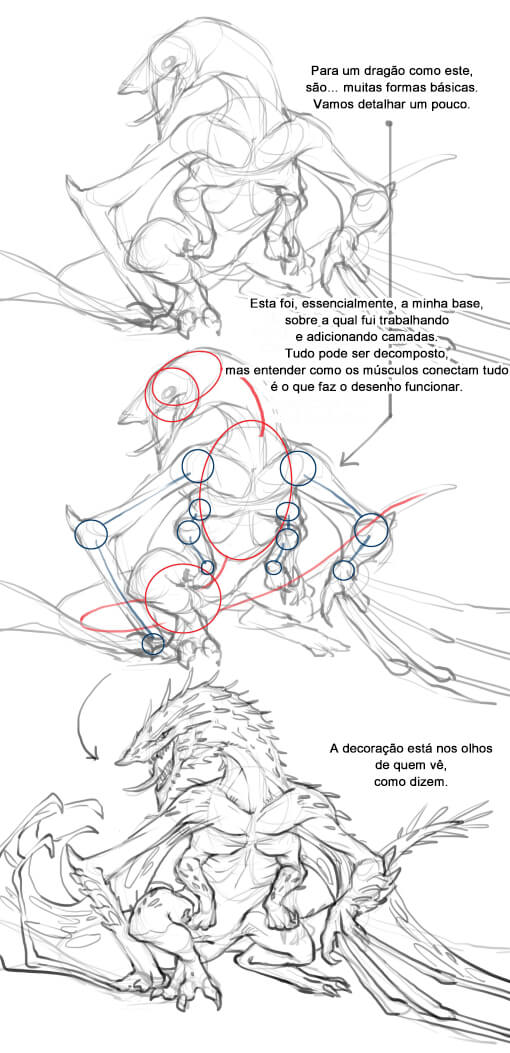 Para um dragão como este, são... muitas formas básicas. Vamos detalhar um pouco.

Esta foi, essencialmente, a minha base, sobre a qual fui trabalhando e adicionando camadas. Tudo pode ser decomposto, mas entender como os músculos conectam tudo é o que faz o desenho funcionar.

A decoração está nos olhos de quem vê, como dizem.